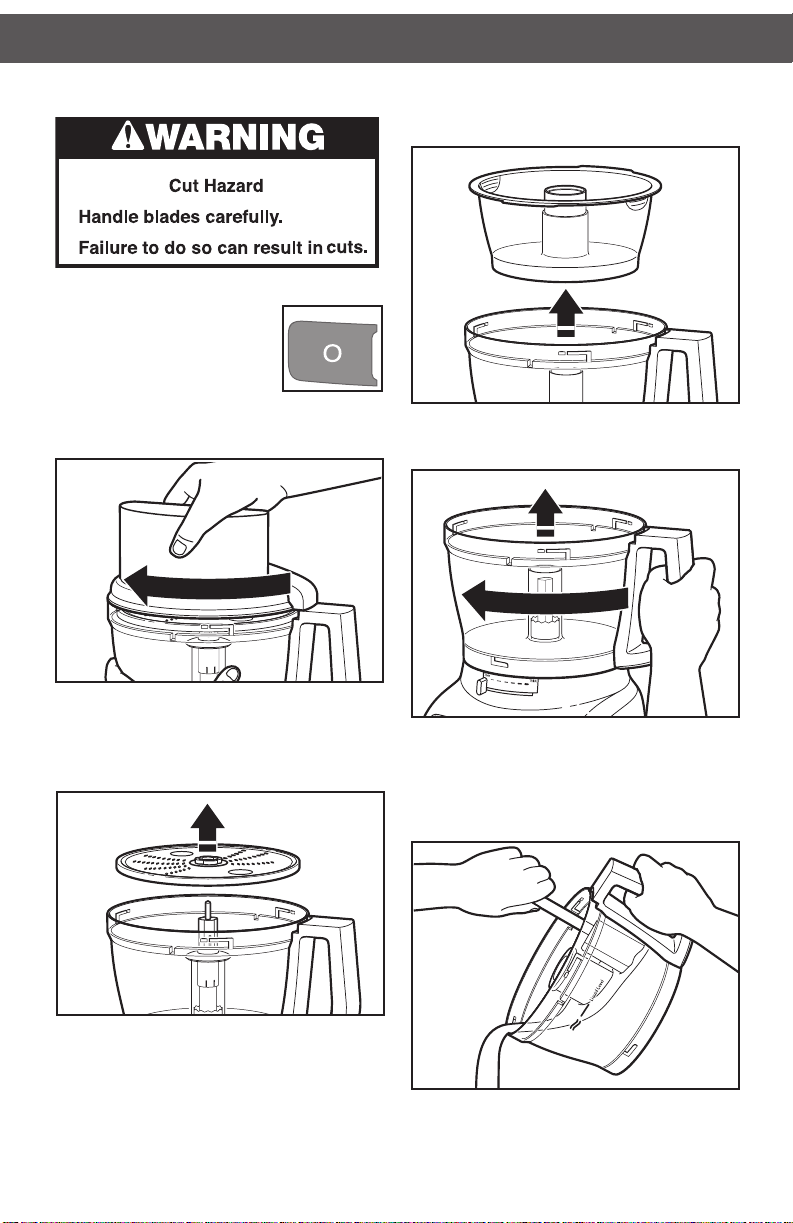 WARNING

Cut Hazard

Handle blades carefully.

Failure to do so can result in cuts.

O