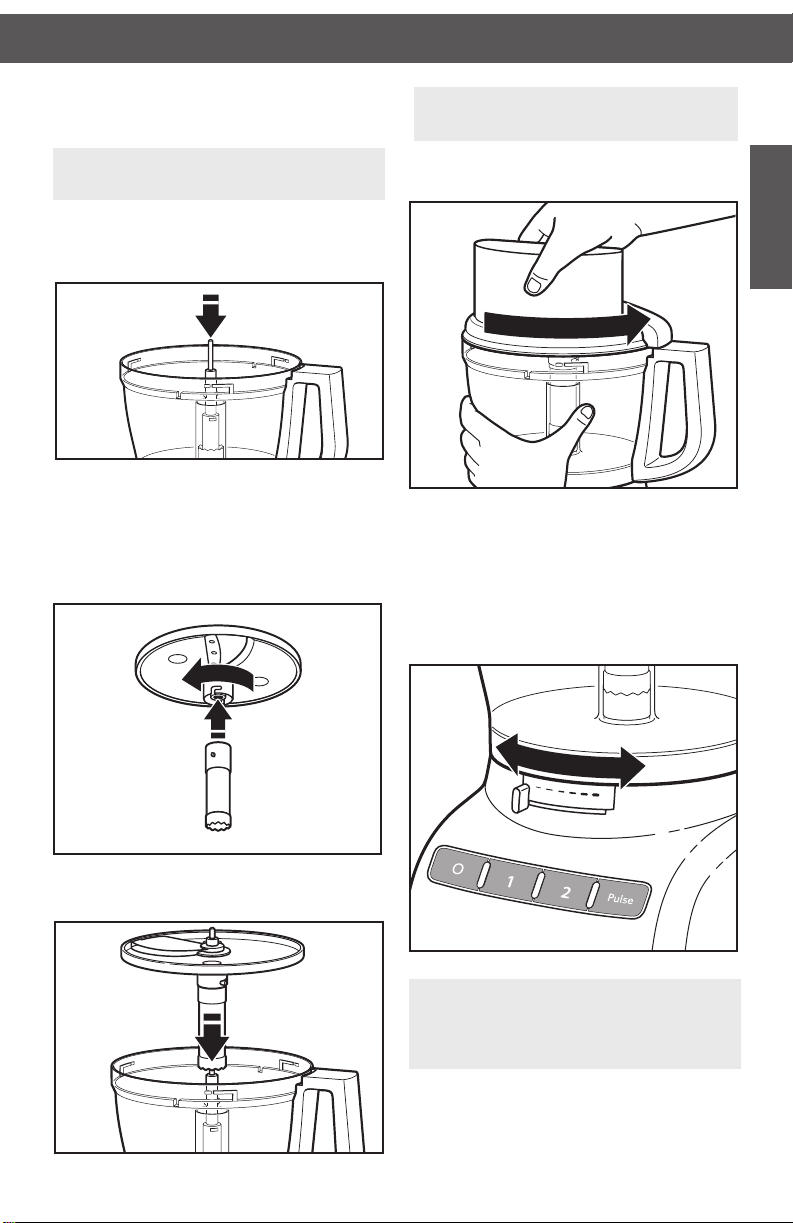 O

1

2

Pulse