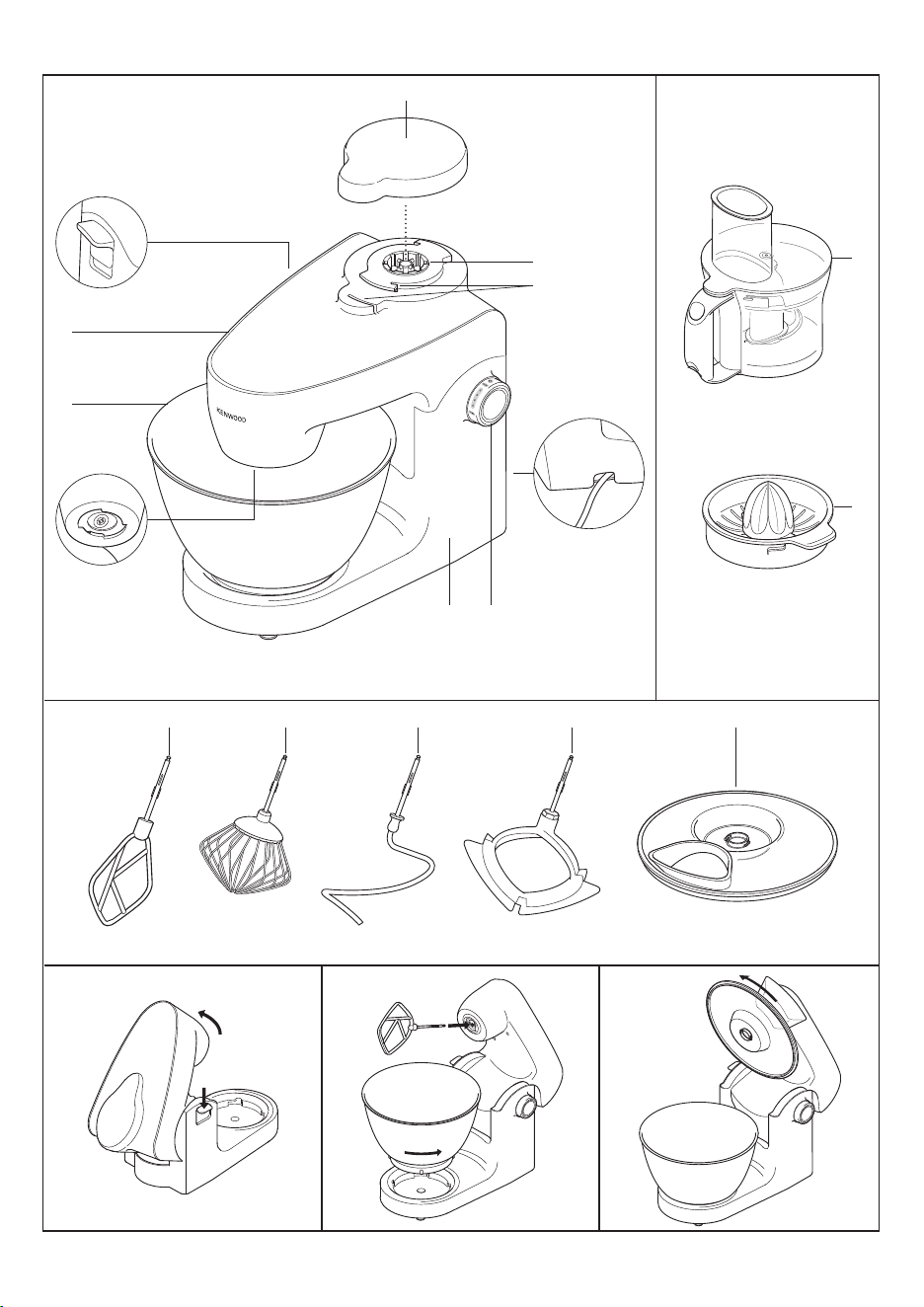 KENWOOD