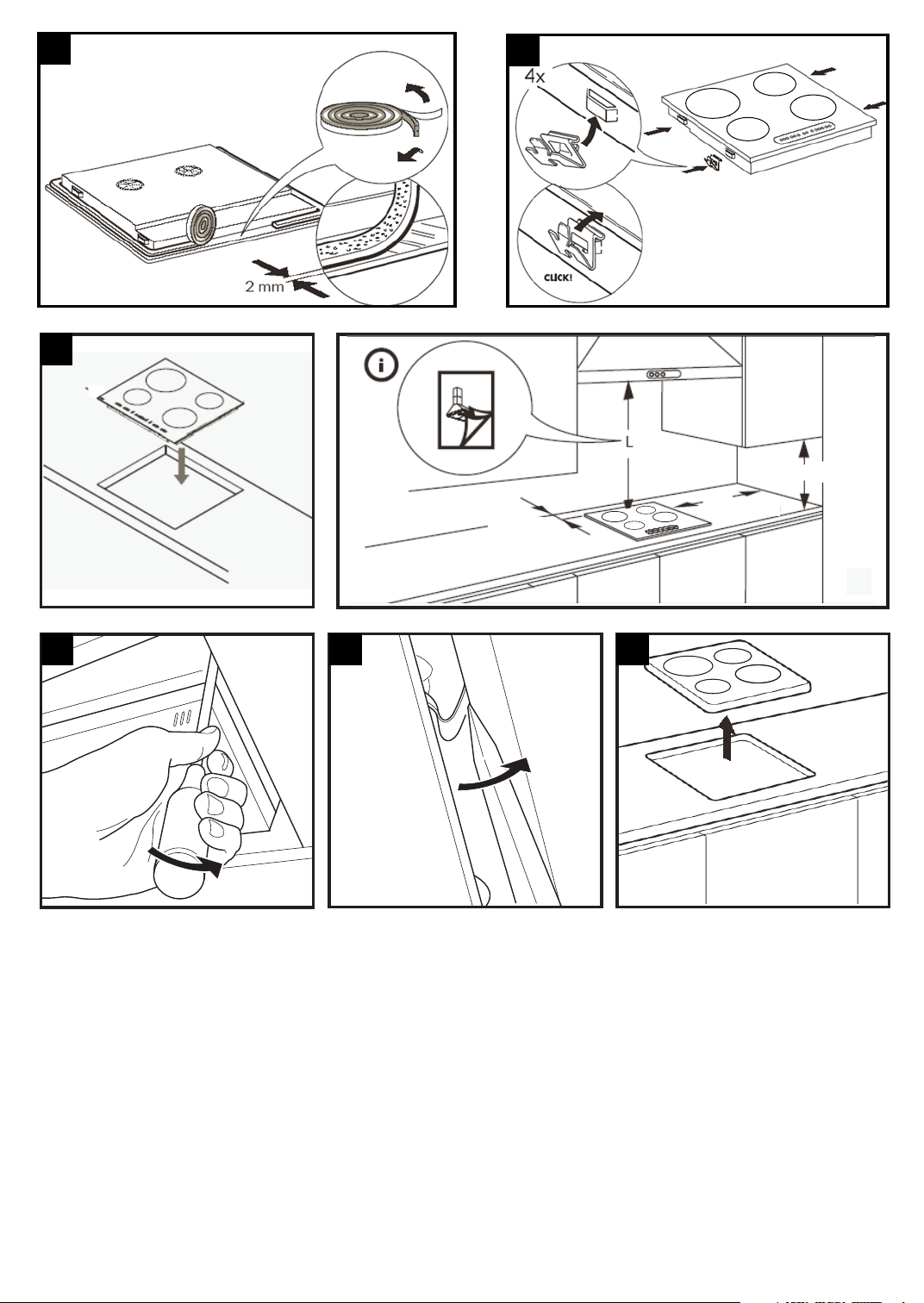 2 mm

4x

CLICK!

L