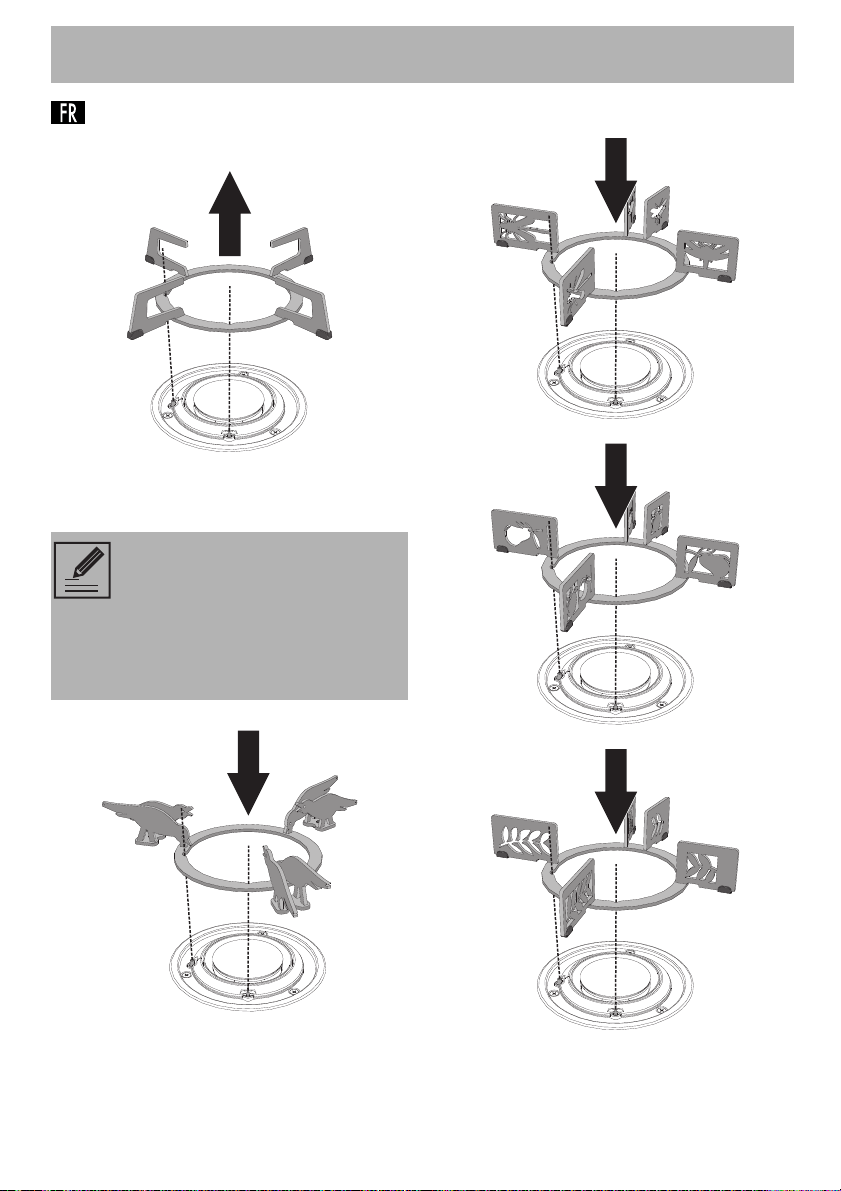 FR