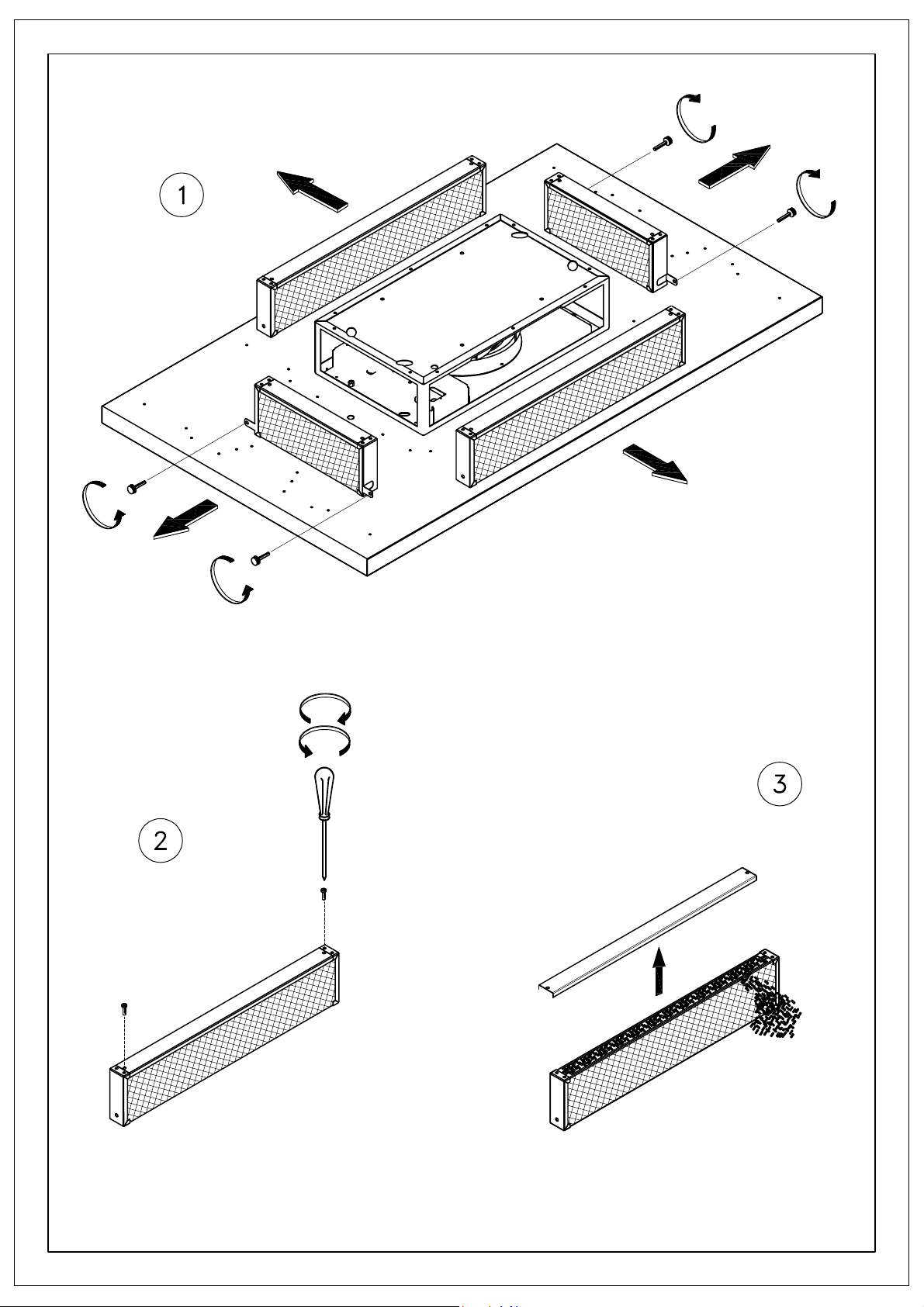 1

2

3