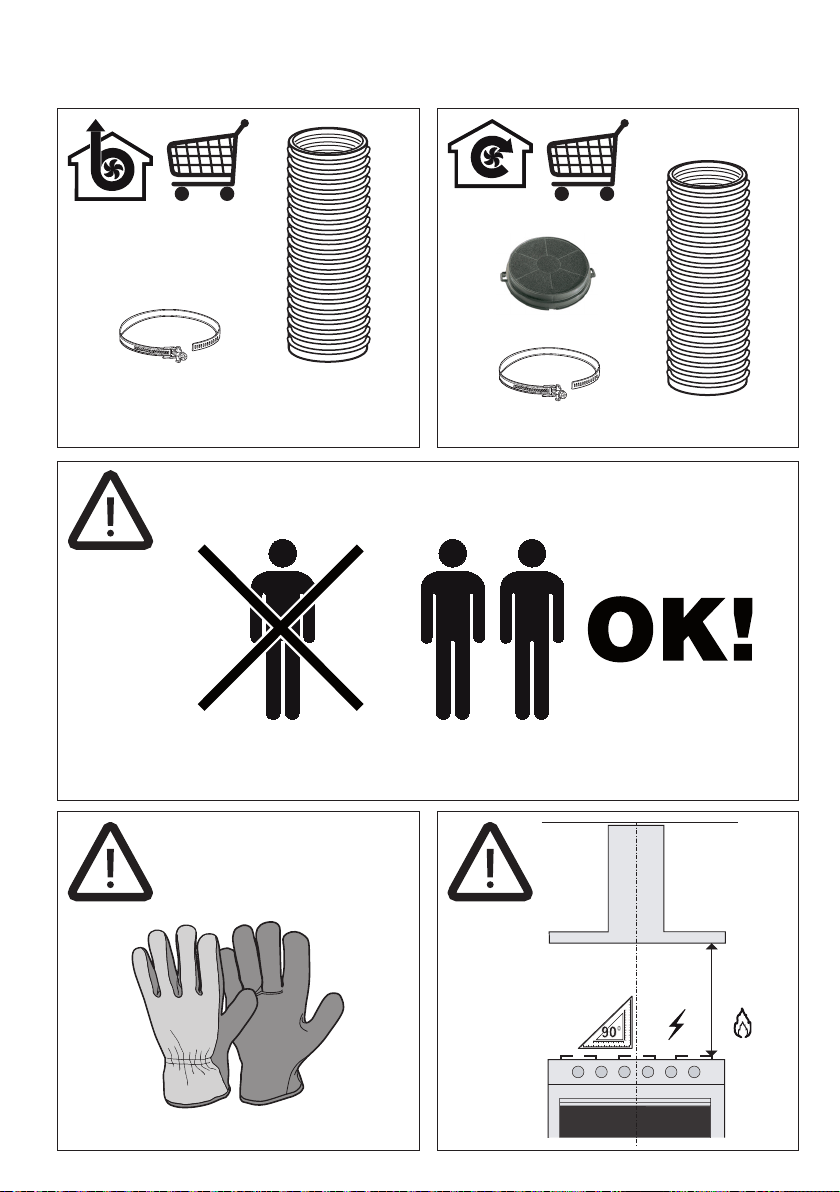 OK!

90°