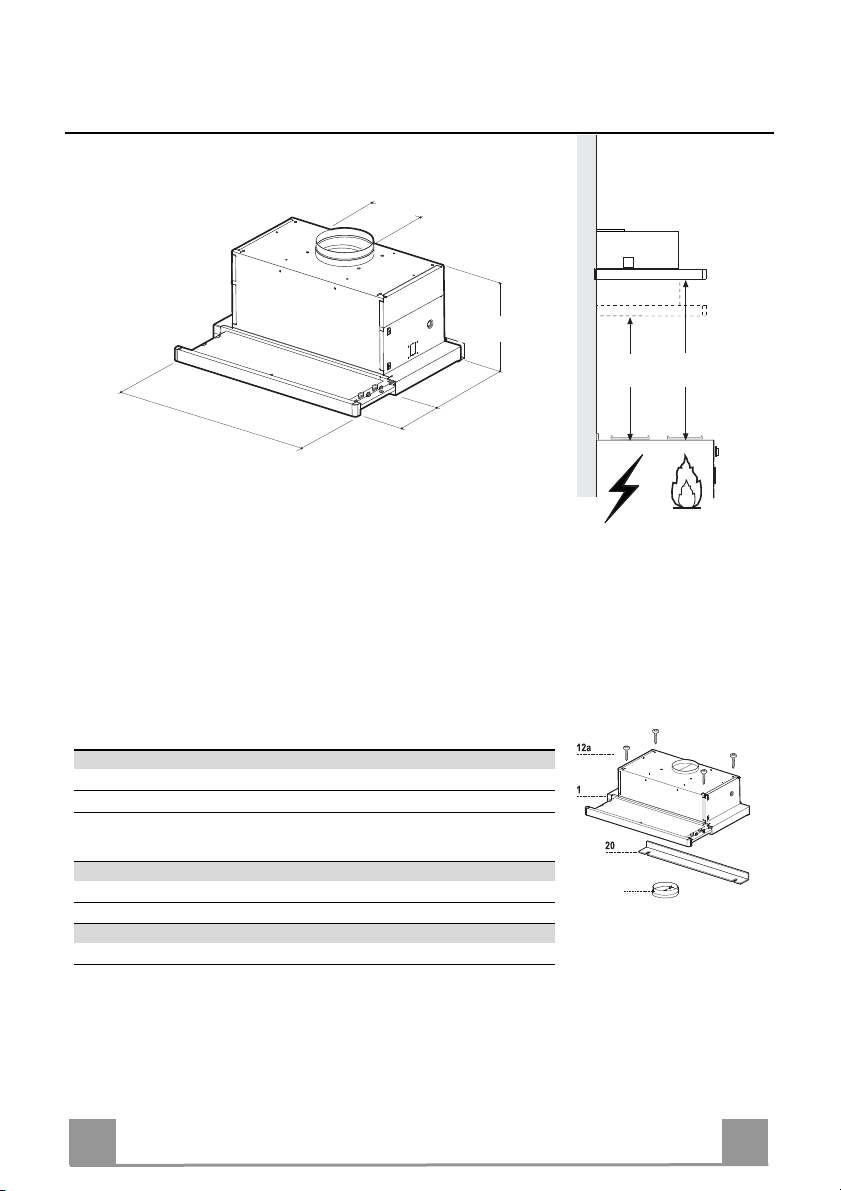 12a

1

20