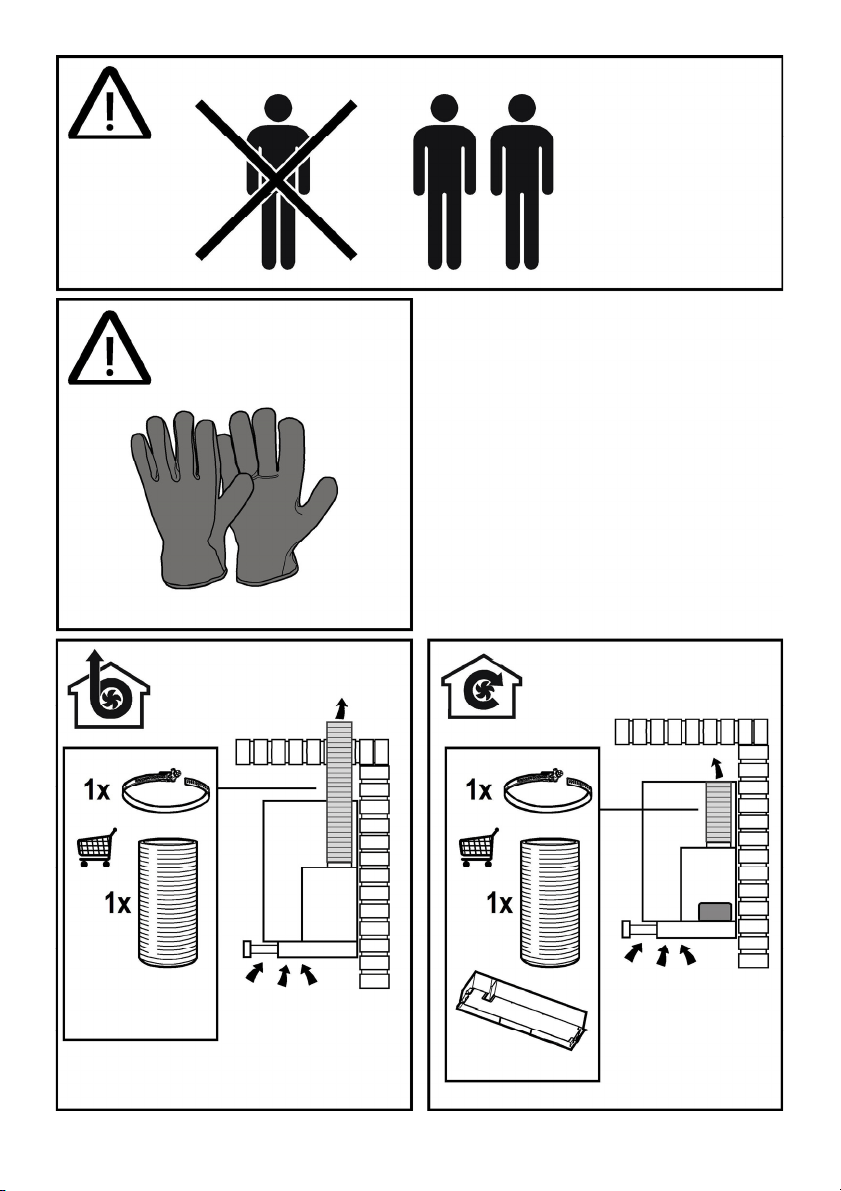 1x

1x

1x

1x