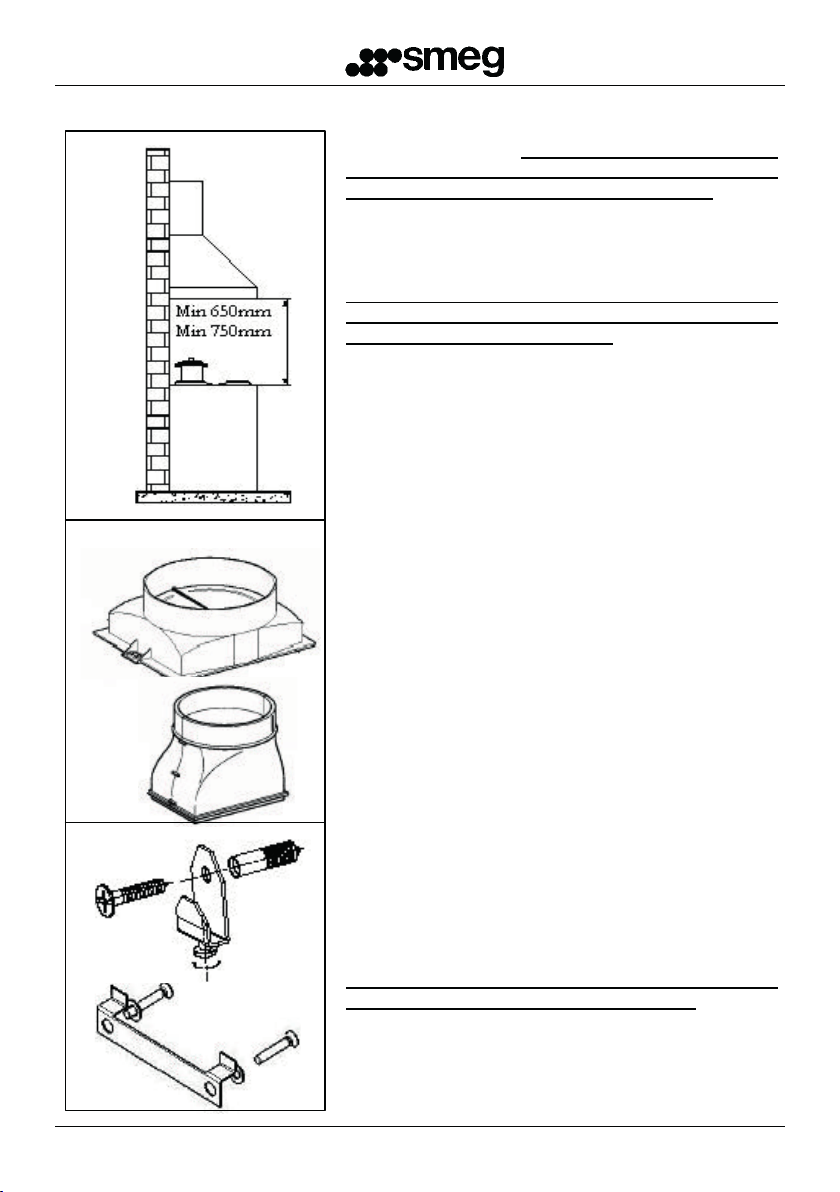 smeg

Min 650mm
Min 750mm