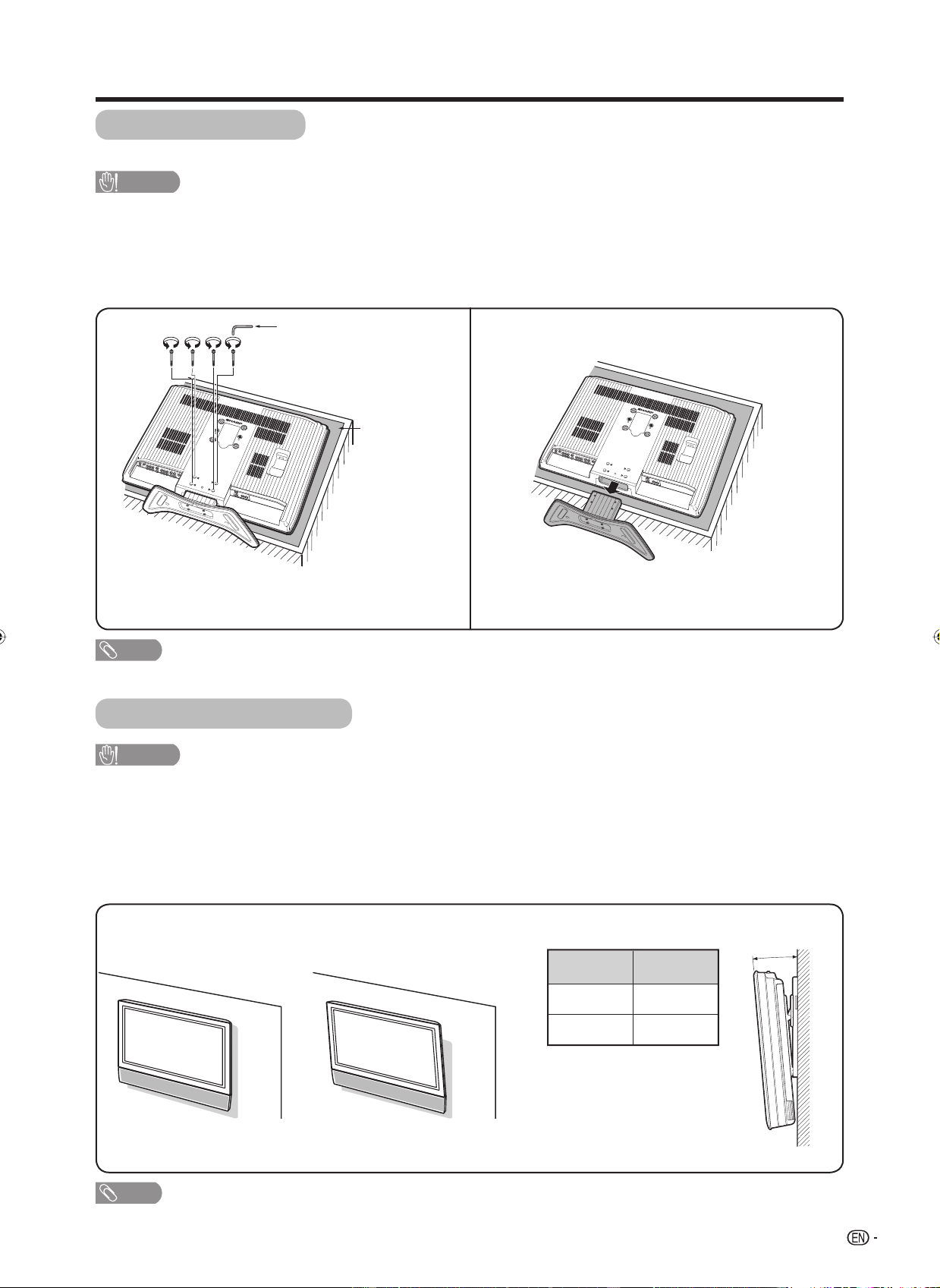 EN -