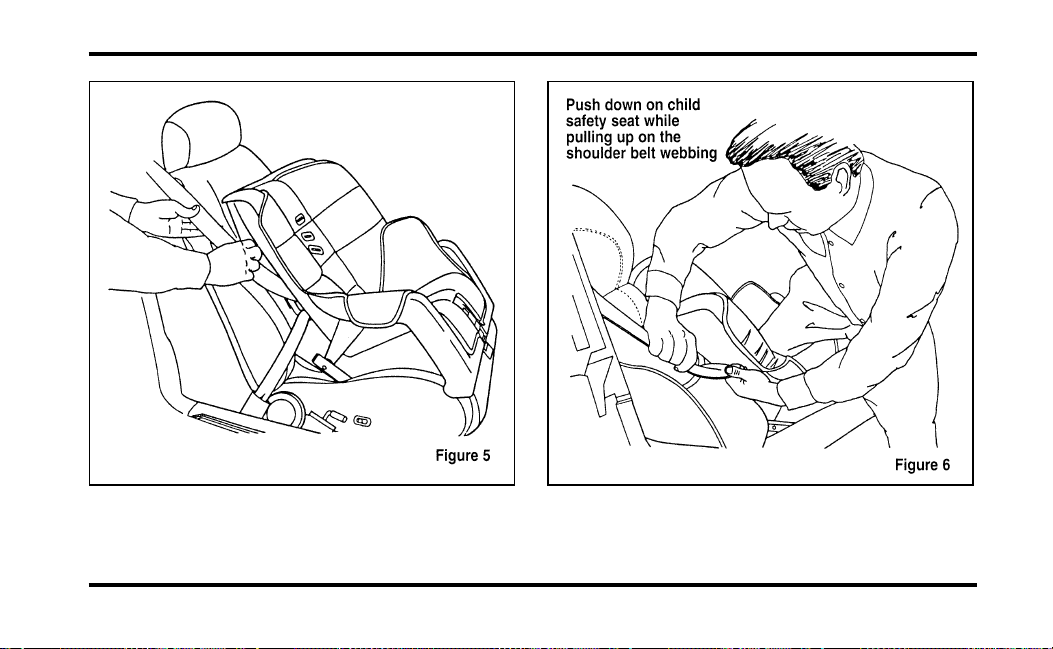 Figure 5

Push down on child safety seat while pulling up on the shoulder belt webbing

Figure 6