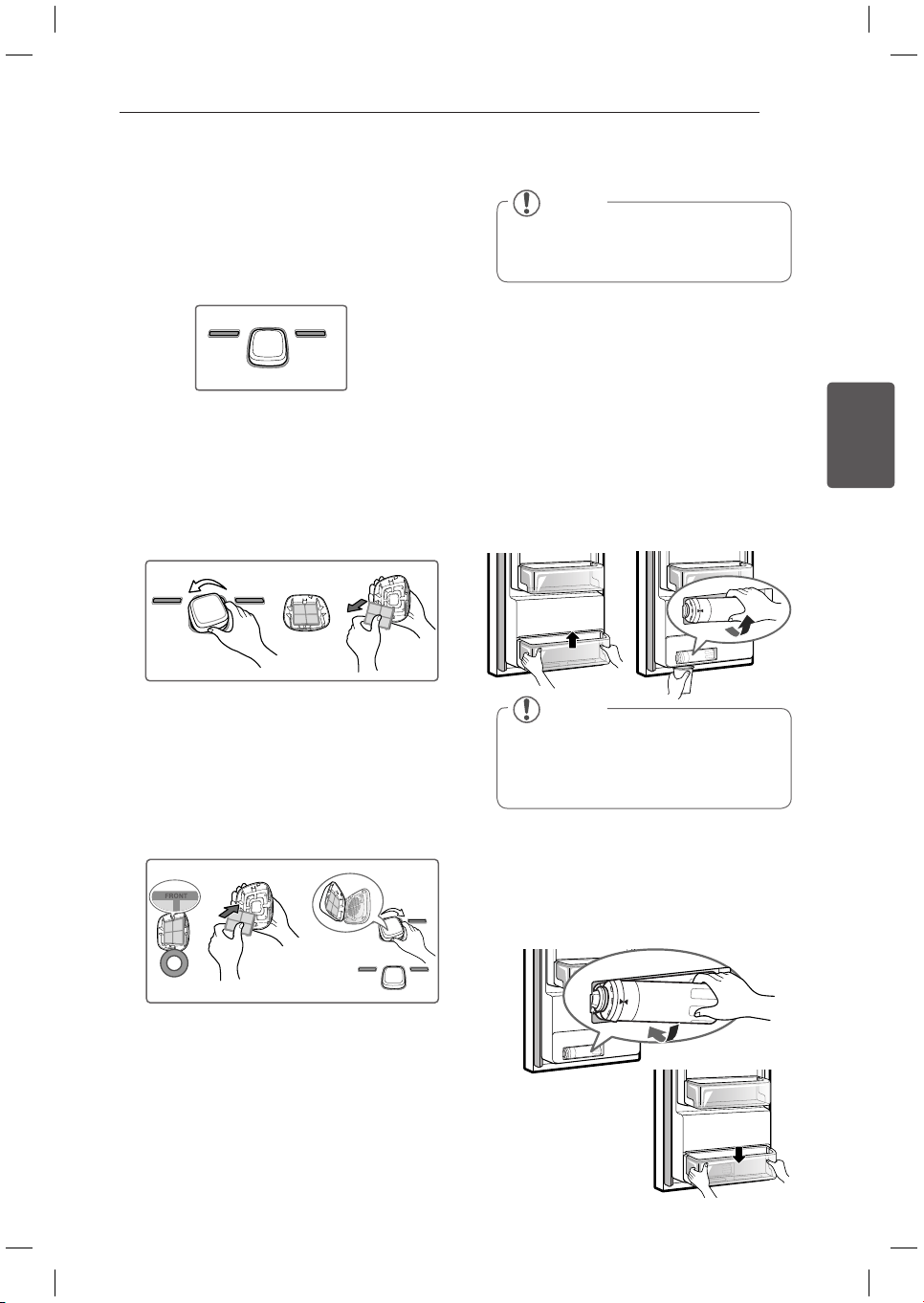 FRONT