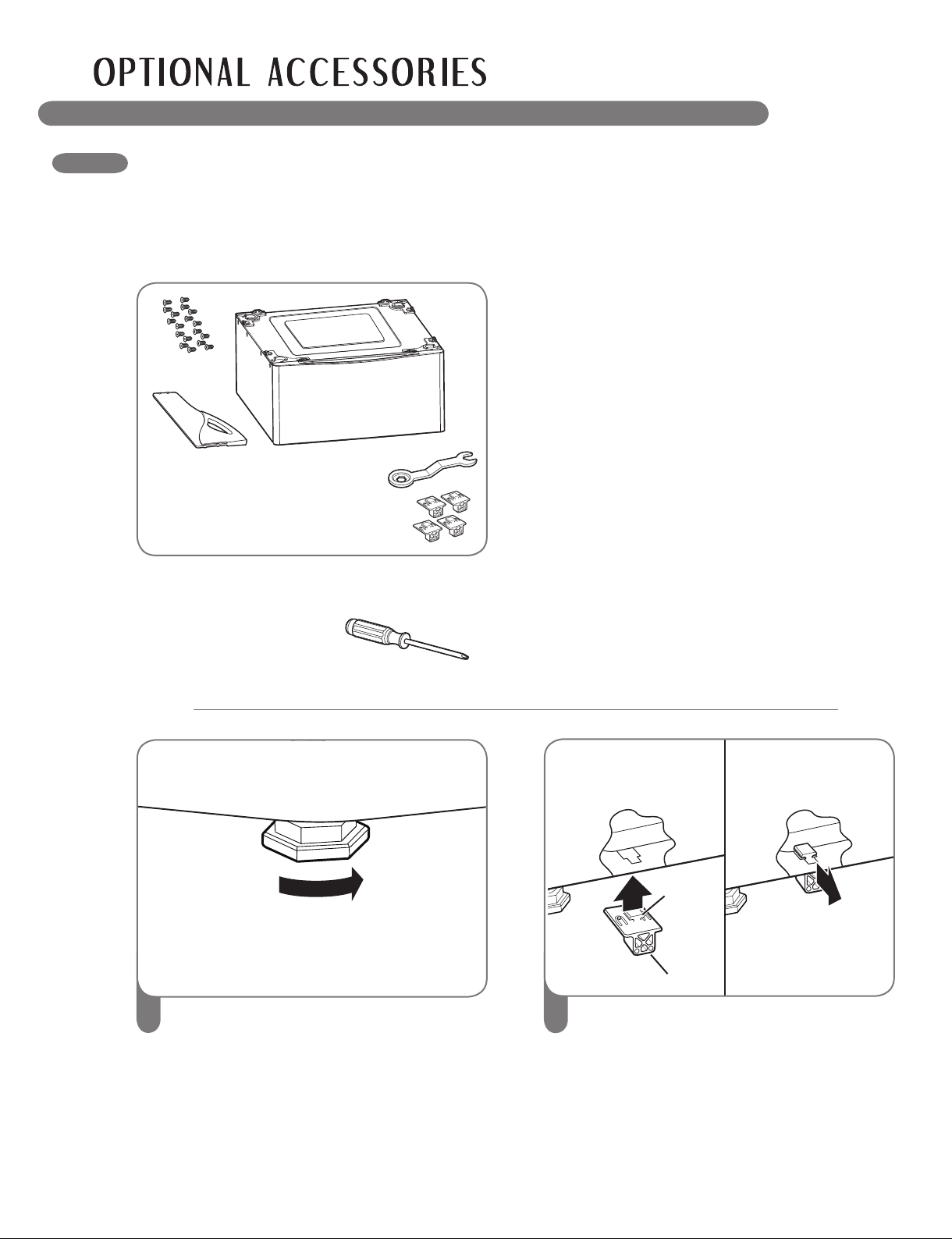 OPTIONAL ACCESSORIES