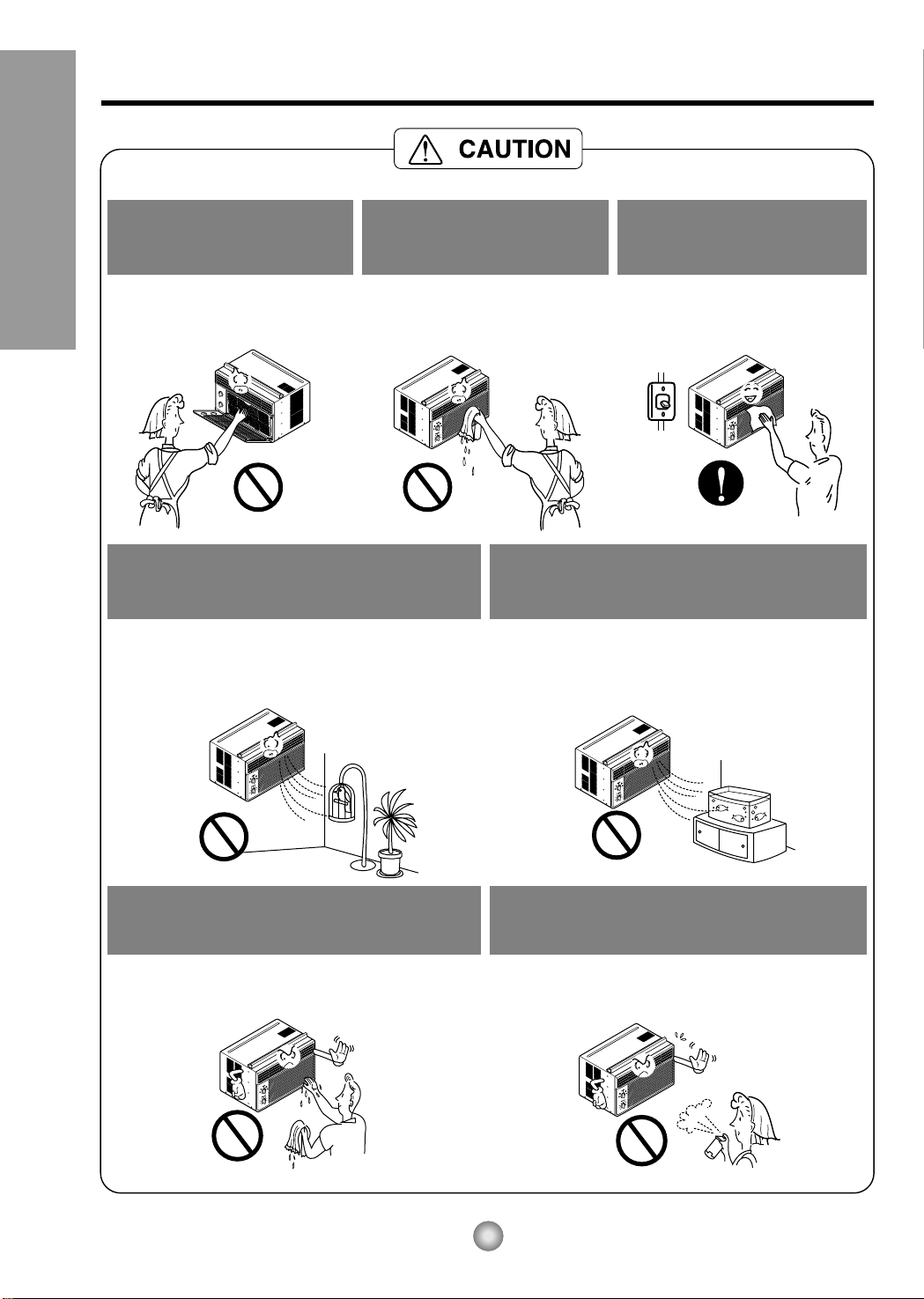 CAUTION