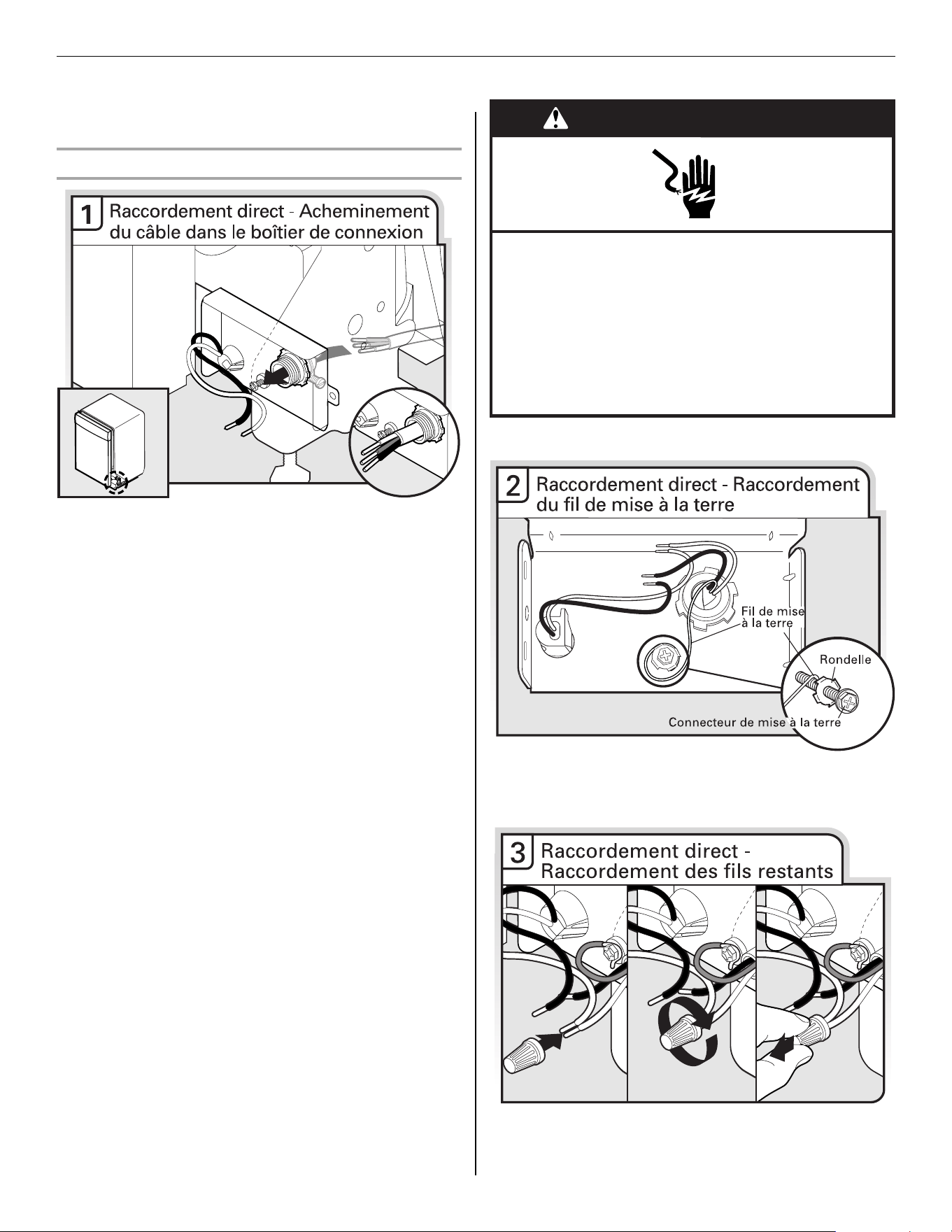 1 Raccordement direct - Acheminement du câble dans le boîtier de connexion

2 Raccordement direct - Raccordement du fil de mise à la terre

Fil de mise à la terre

Rondelle

Connecteur de mise à la terre

3 Raccordement direct - Raccordement des fils restants