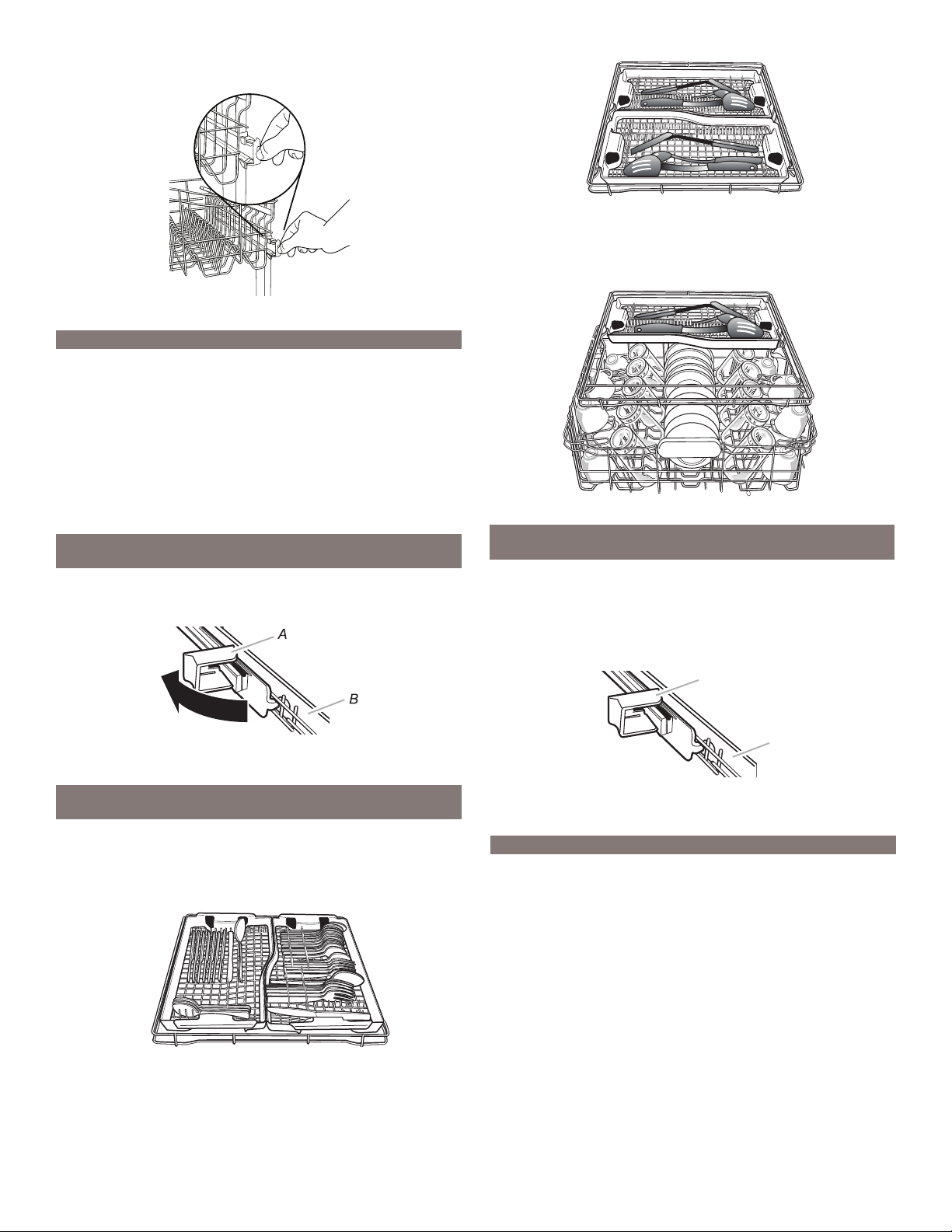 A

B