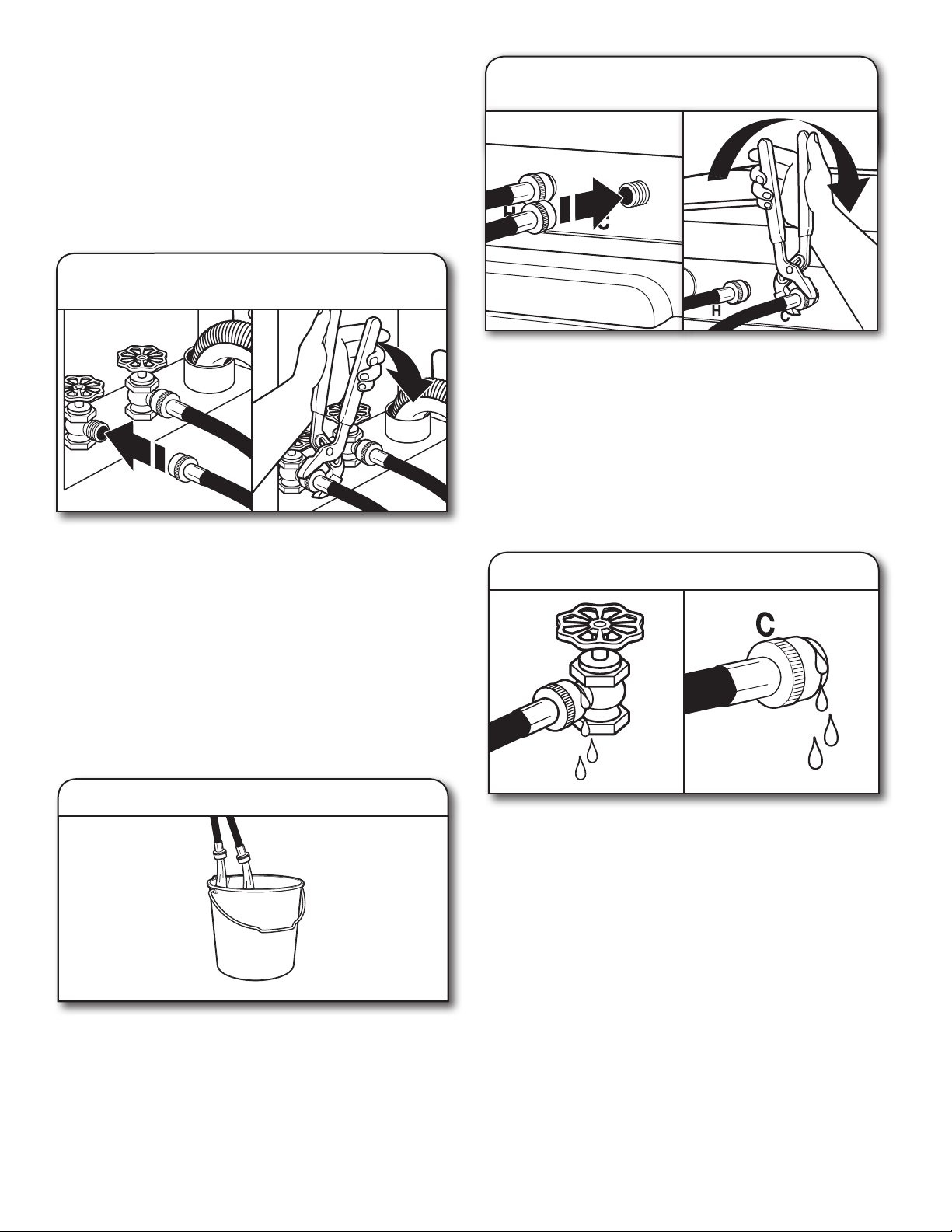 H
C

H
C

C