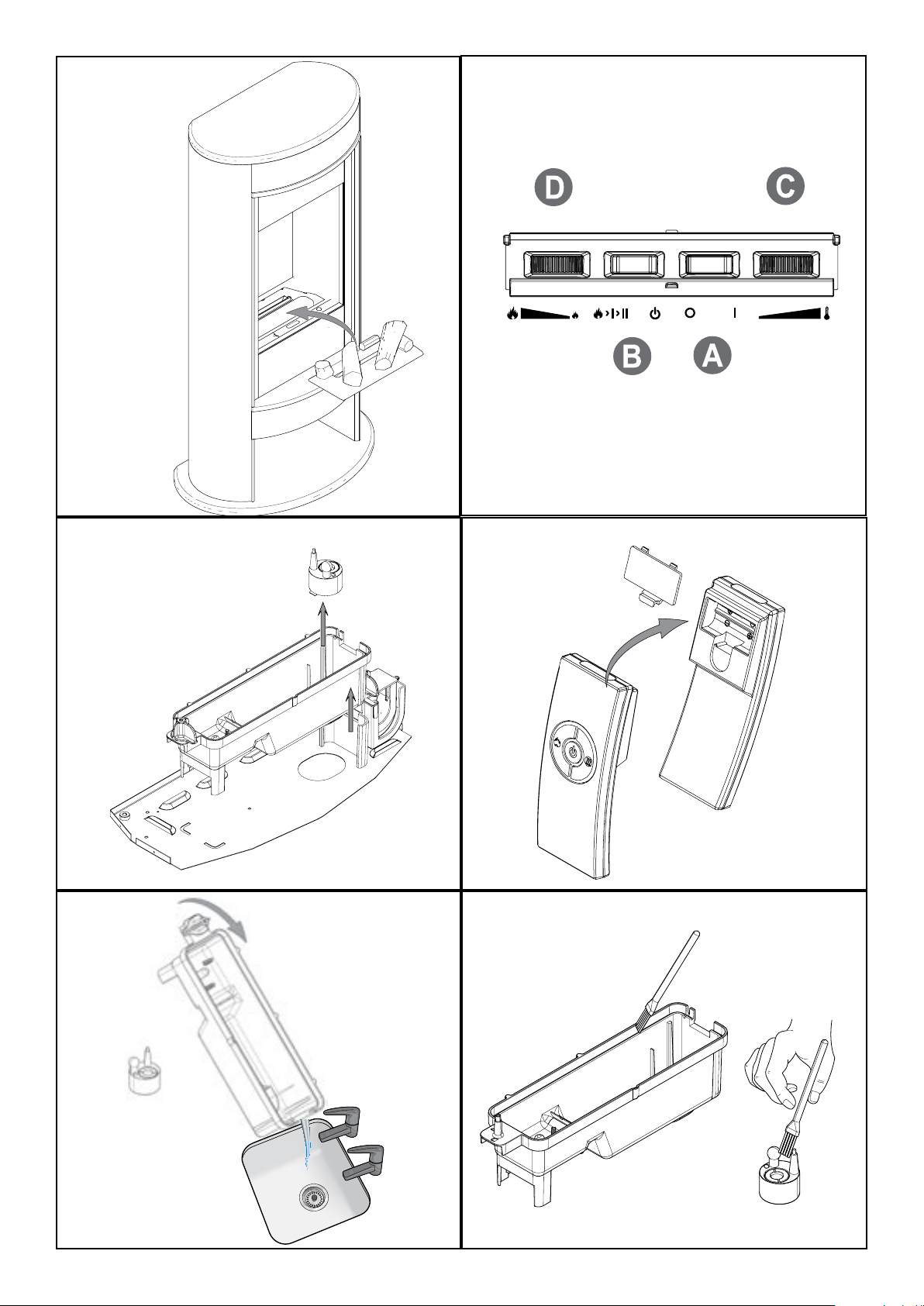 D

C

O

I

B

A