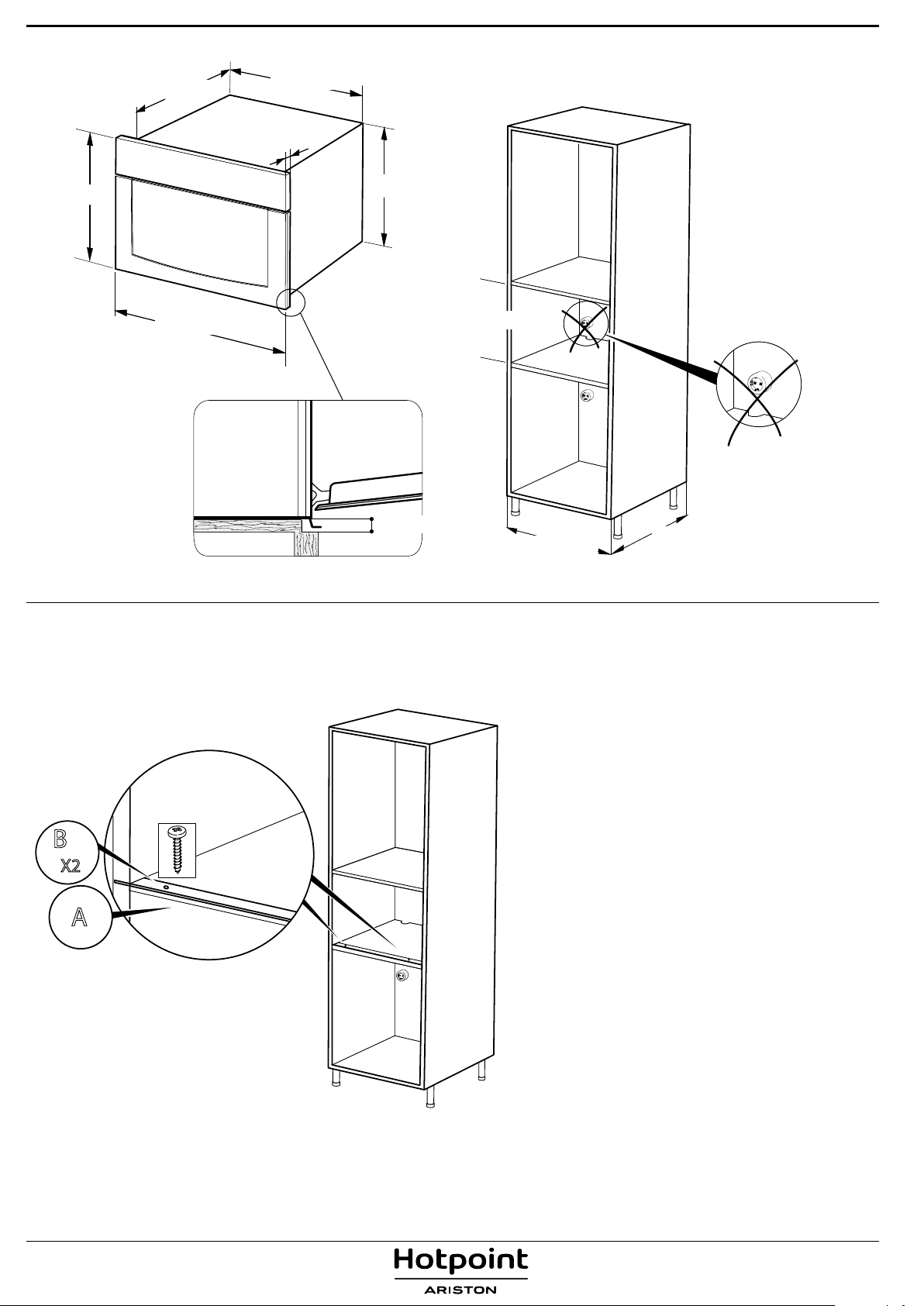 B
X2
A

Hotpoint
ARISTON