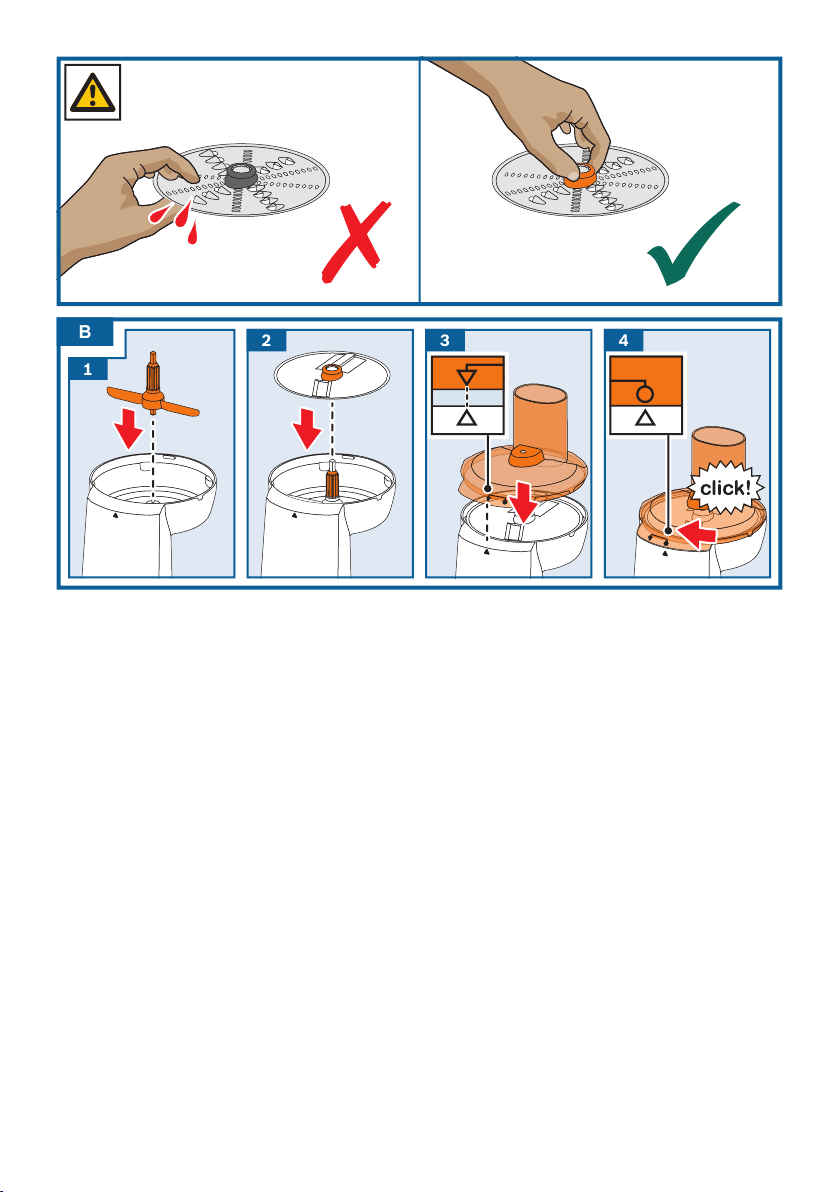 B
1
2
3
4
click!