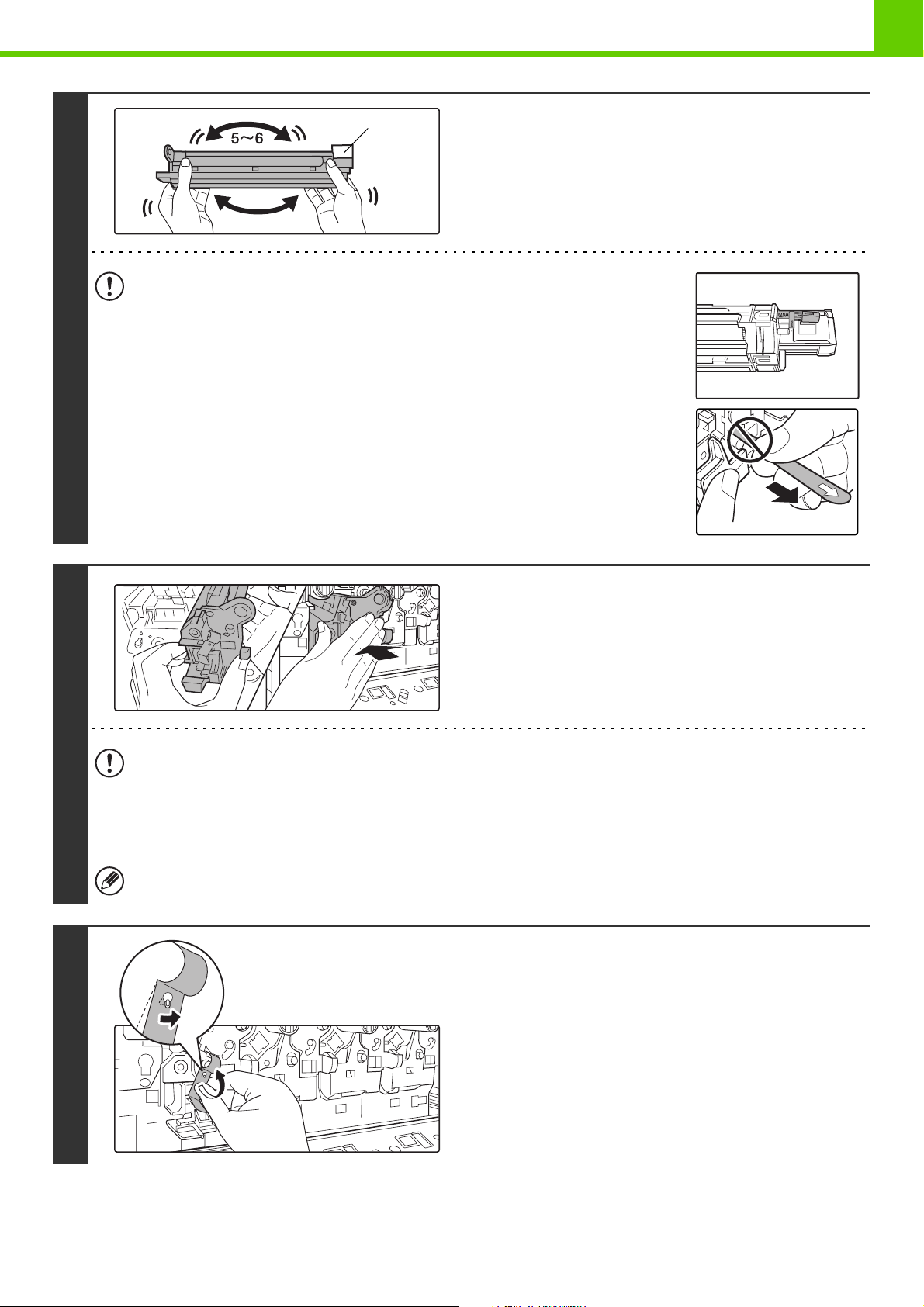 5～6