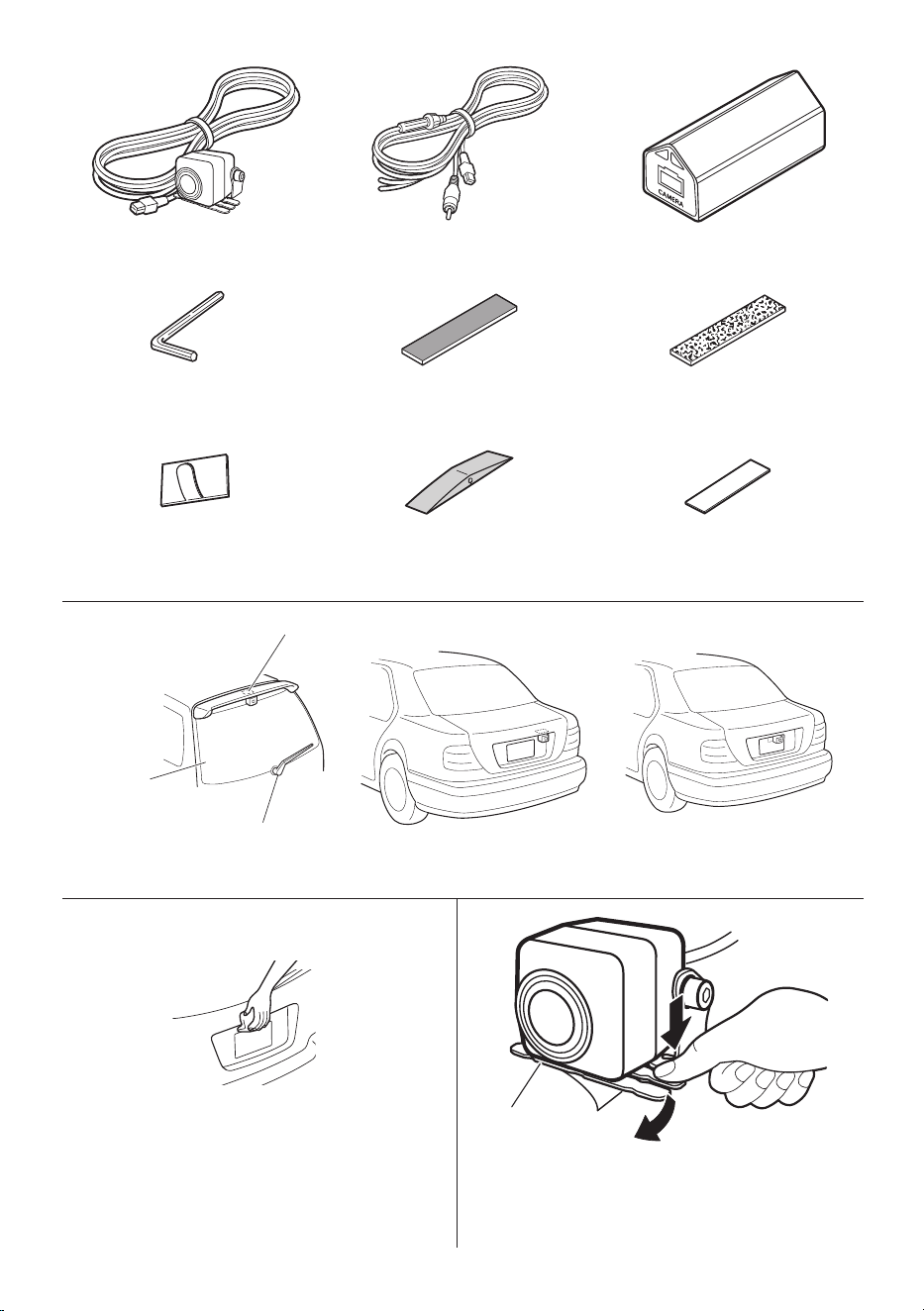 CAMERA