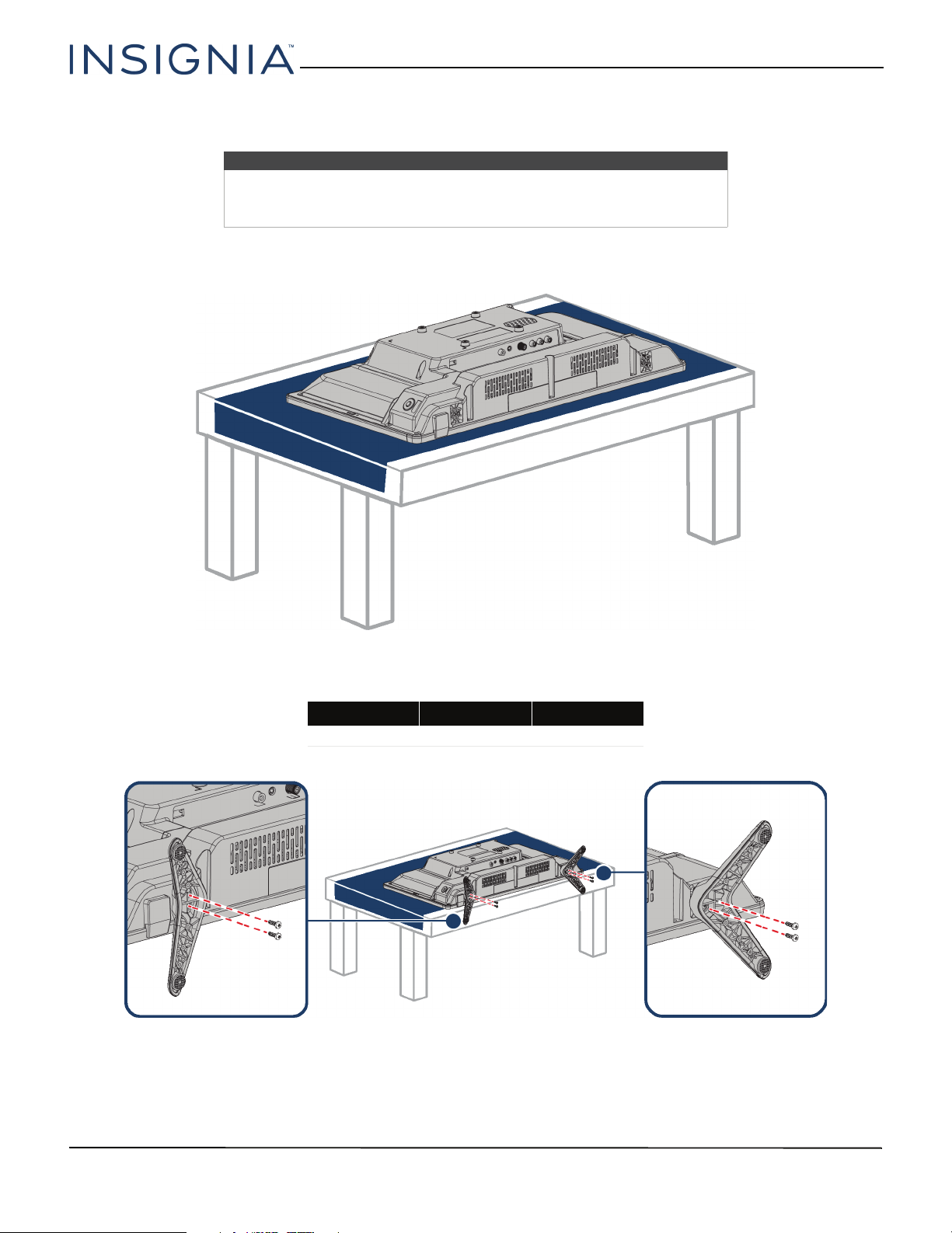 INSIGNIA™