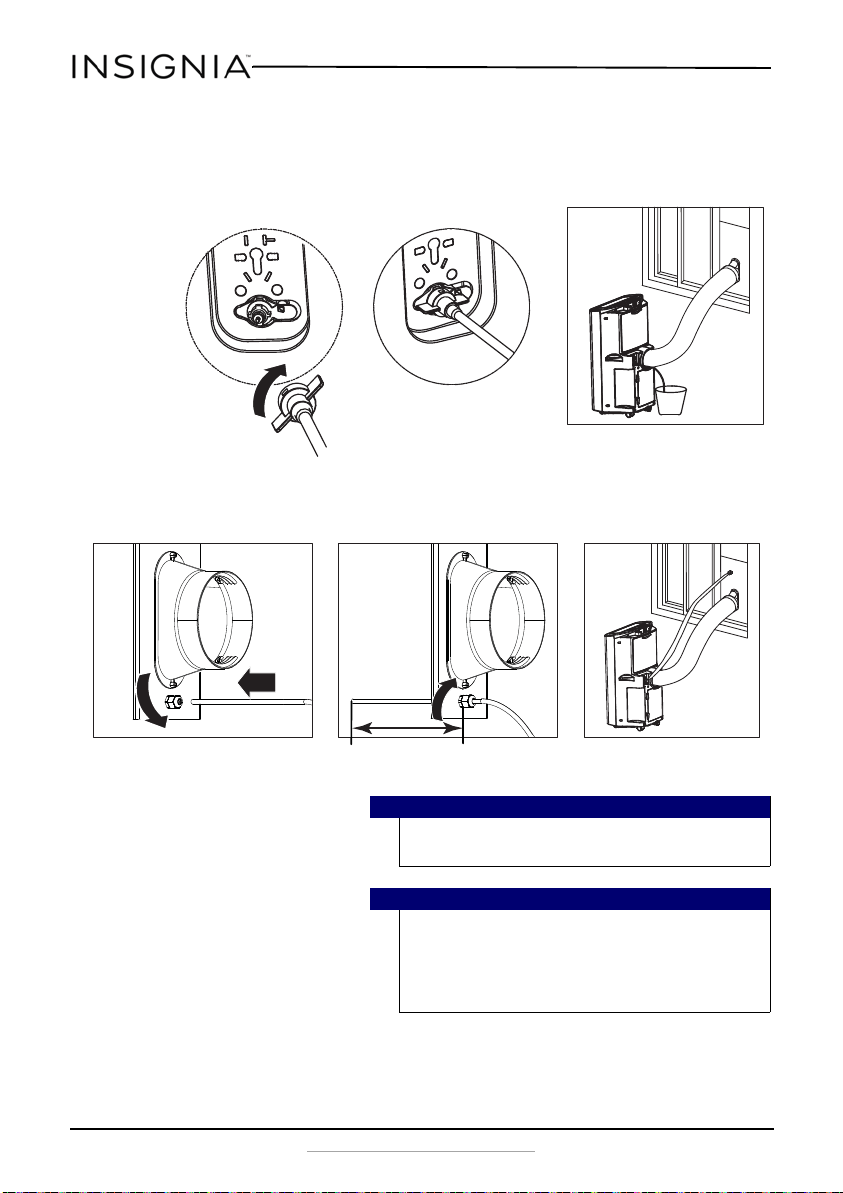 INSIGNIA™