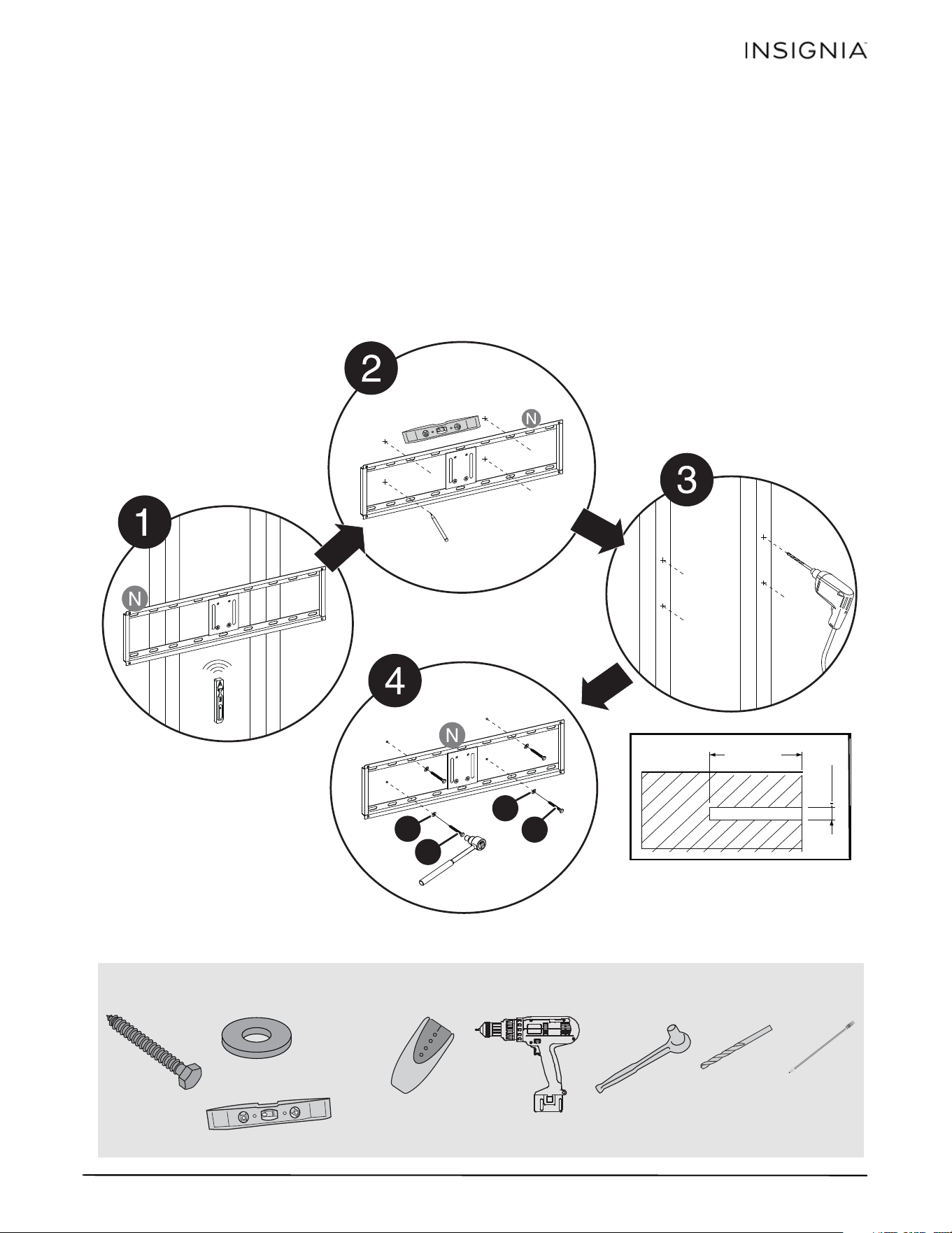 INSIGNIA™

2

N

3

1

N

4

N