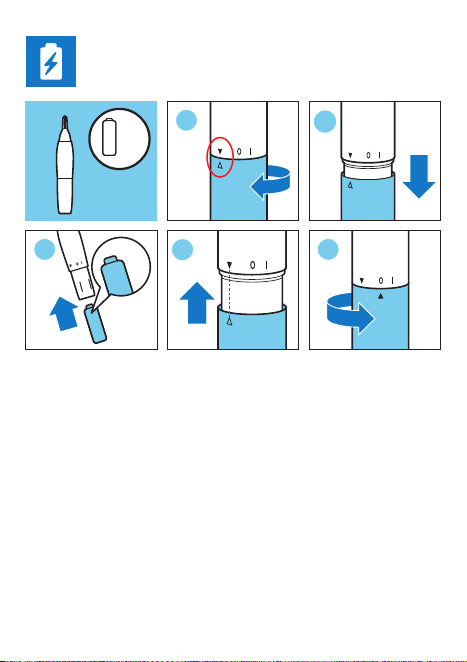 0 I

0 I

0 I

0 I