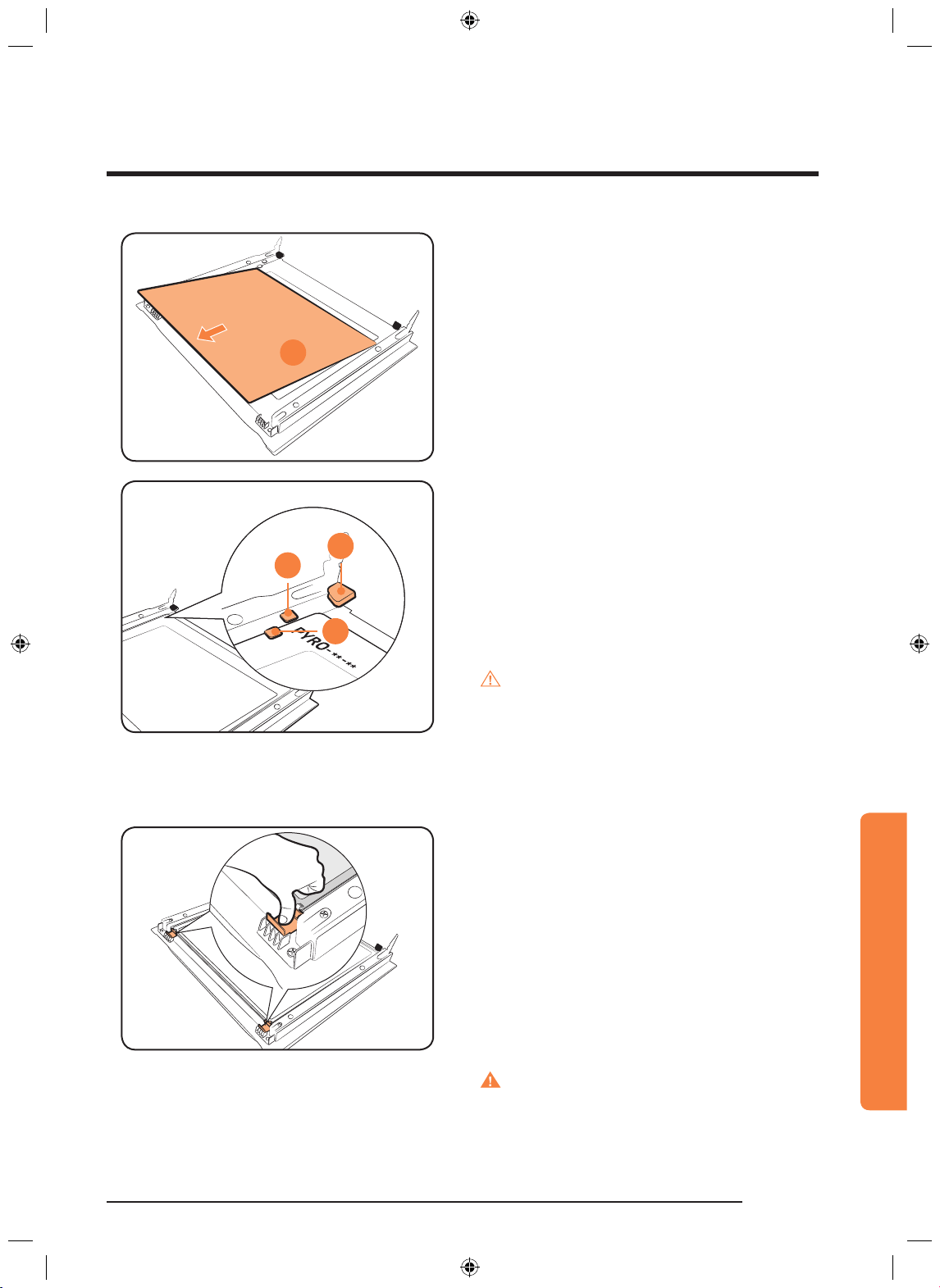 PYRO-**-**