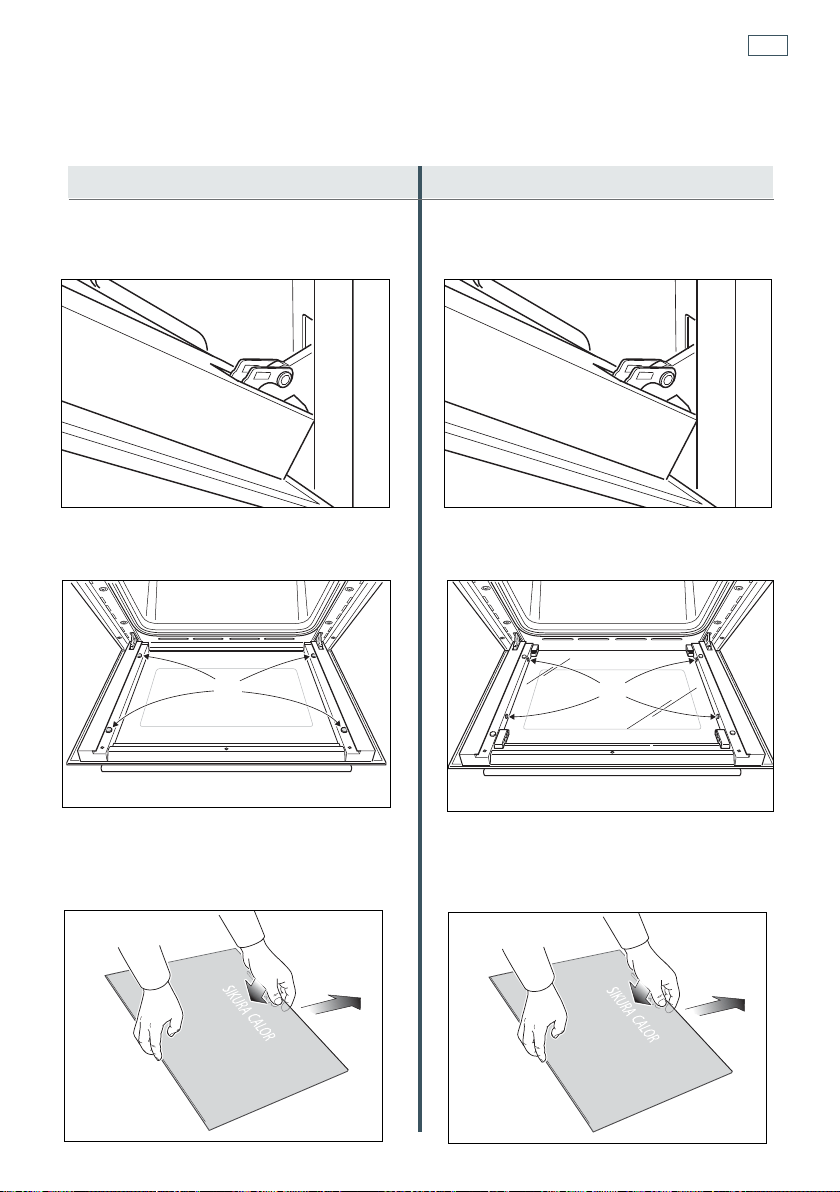 SIKURA CALOR

SIKURA CALOR