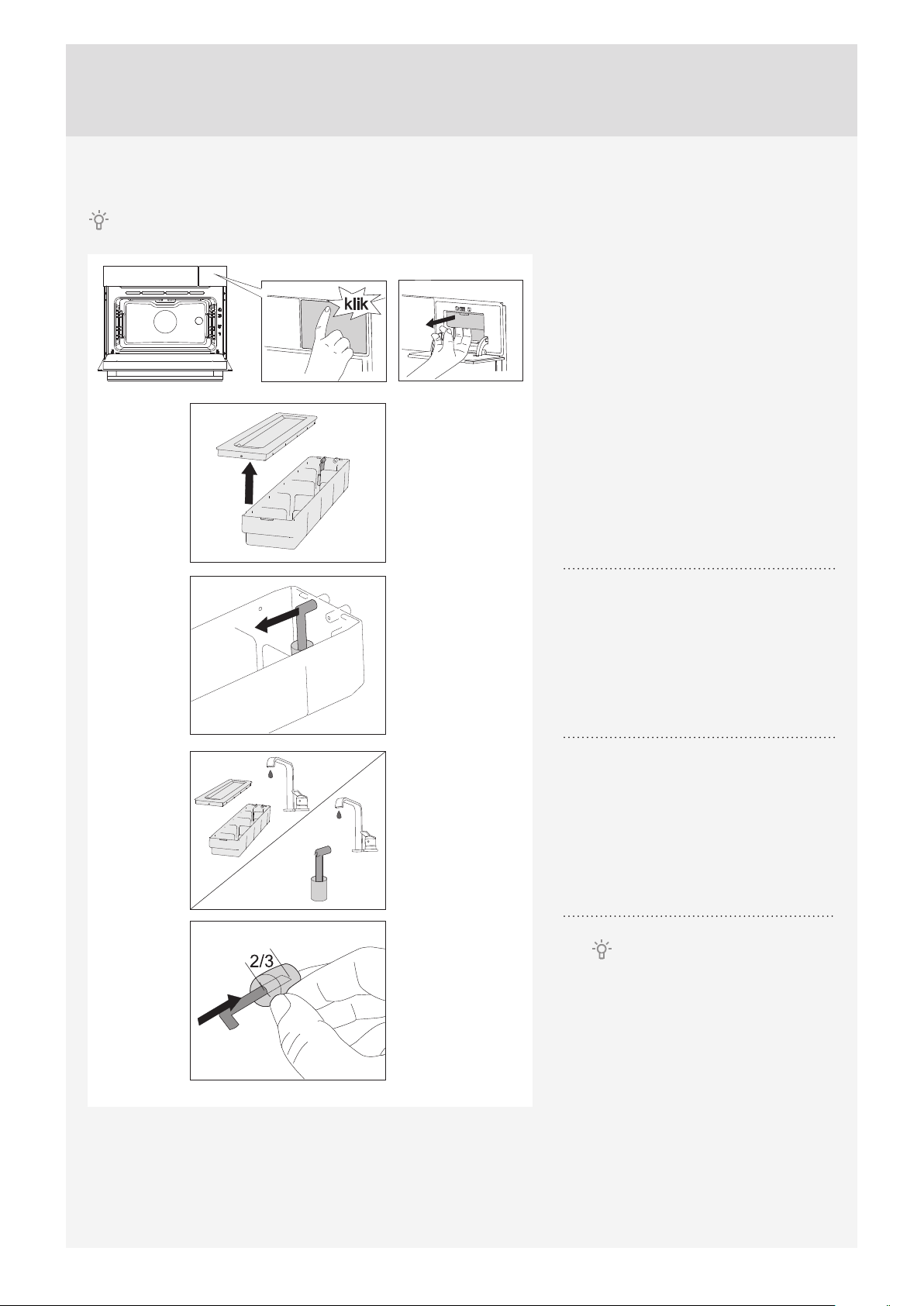 klik

2/3