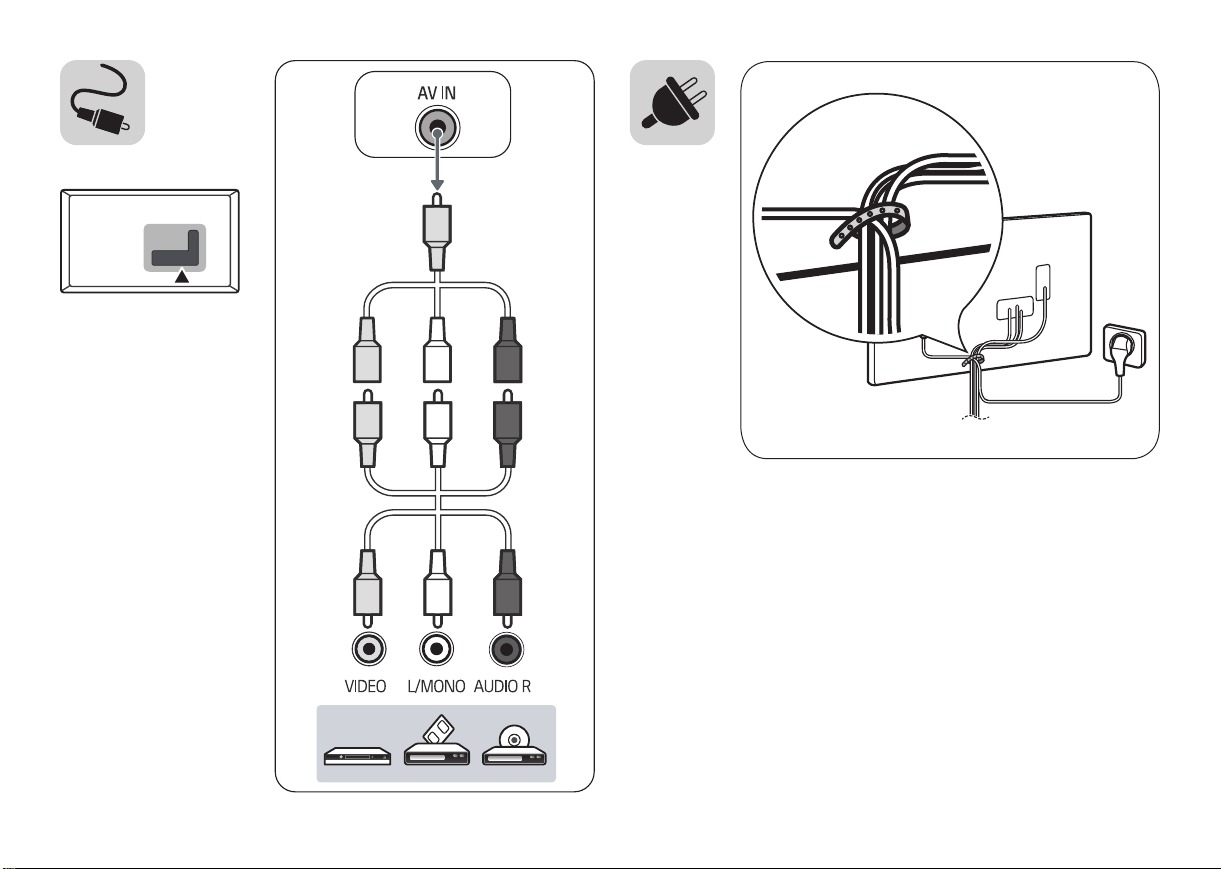 AV IN

VIDEO L/MONO AUDIO R