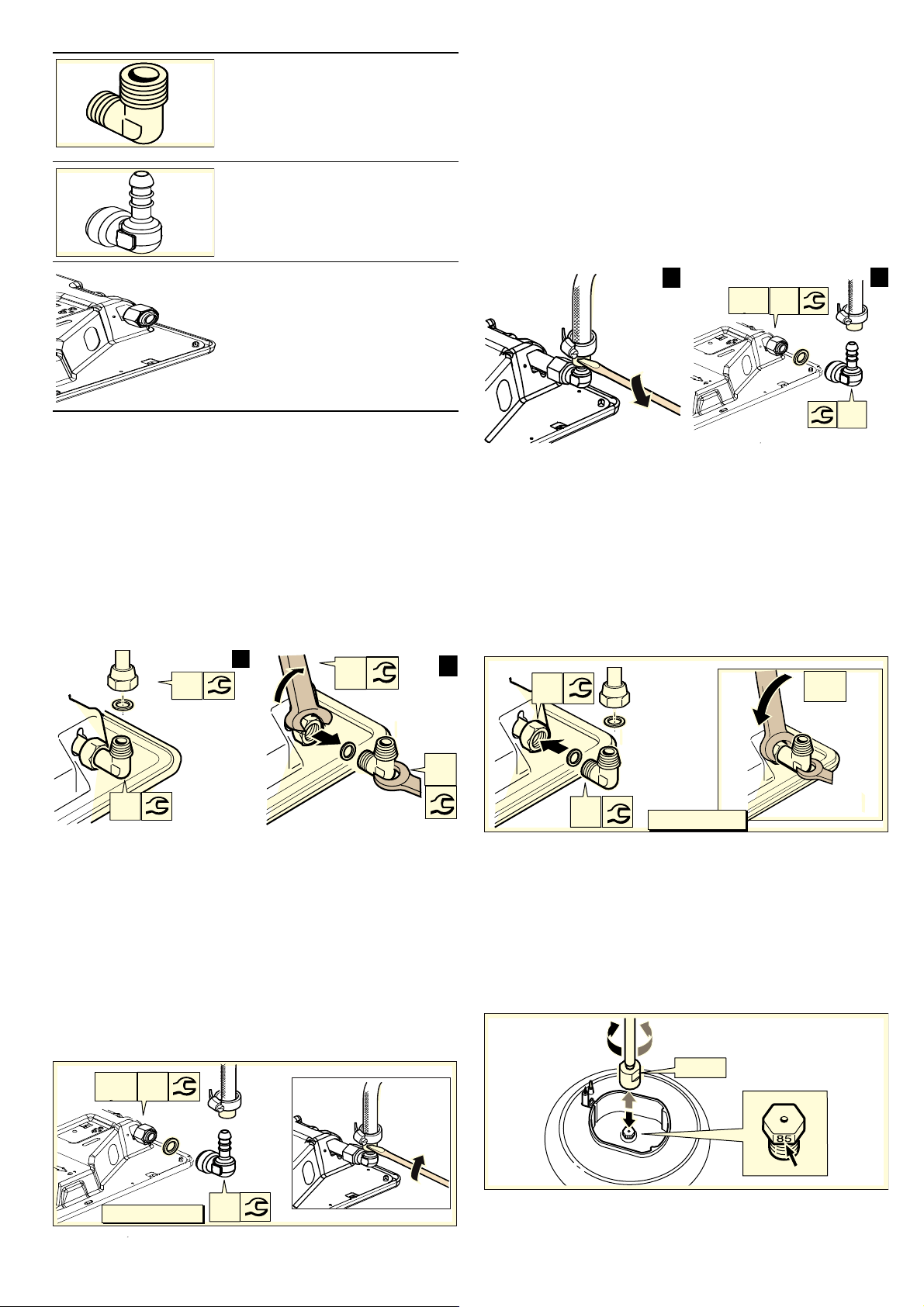 85