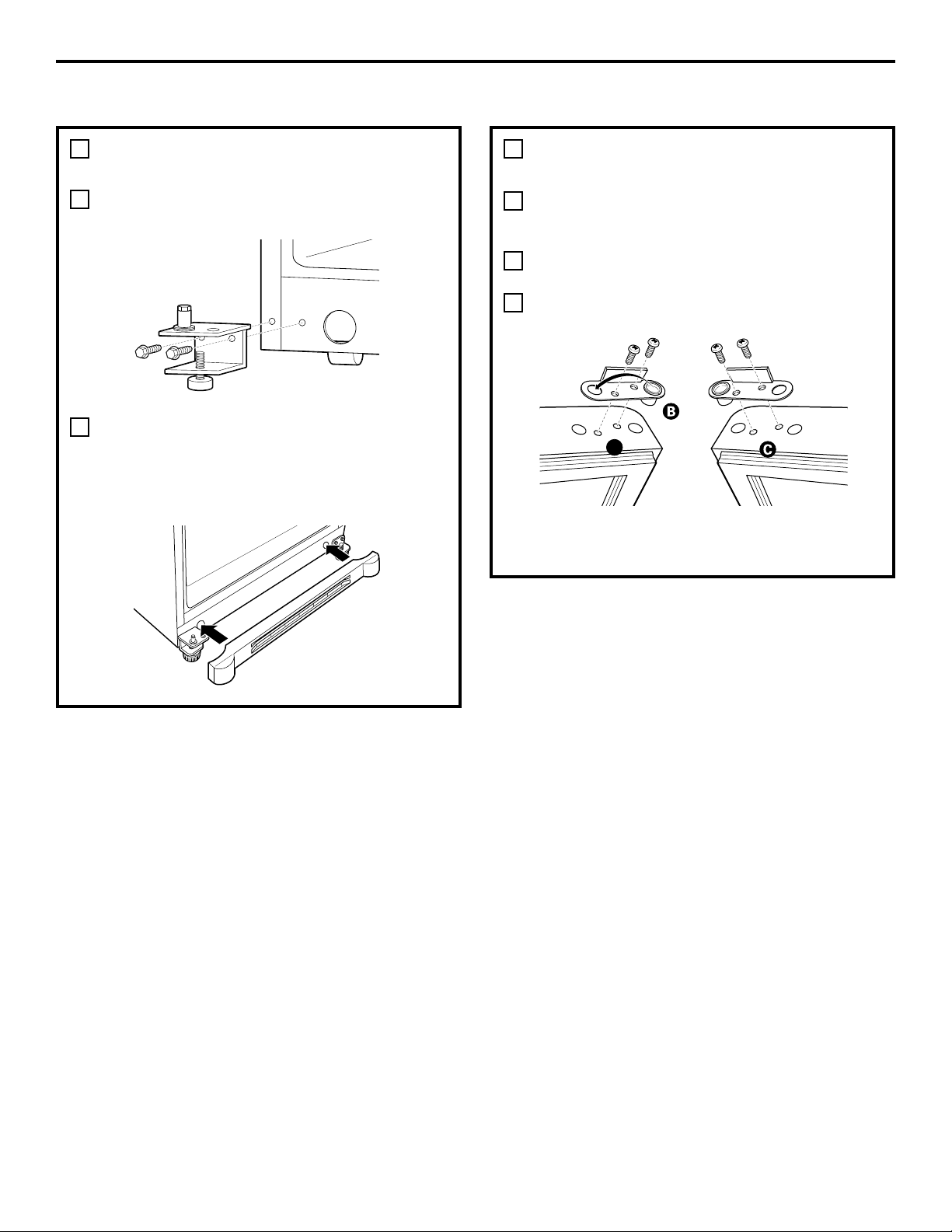 B

C