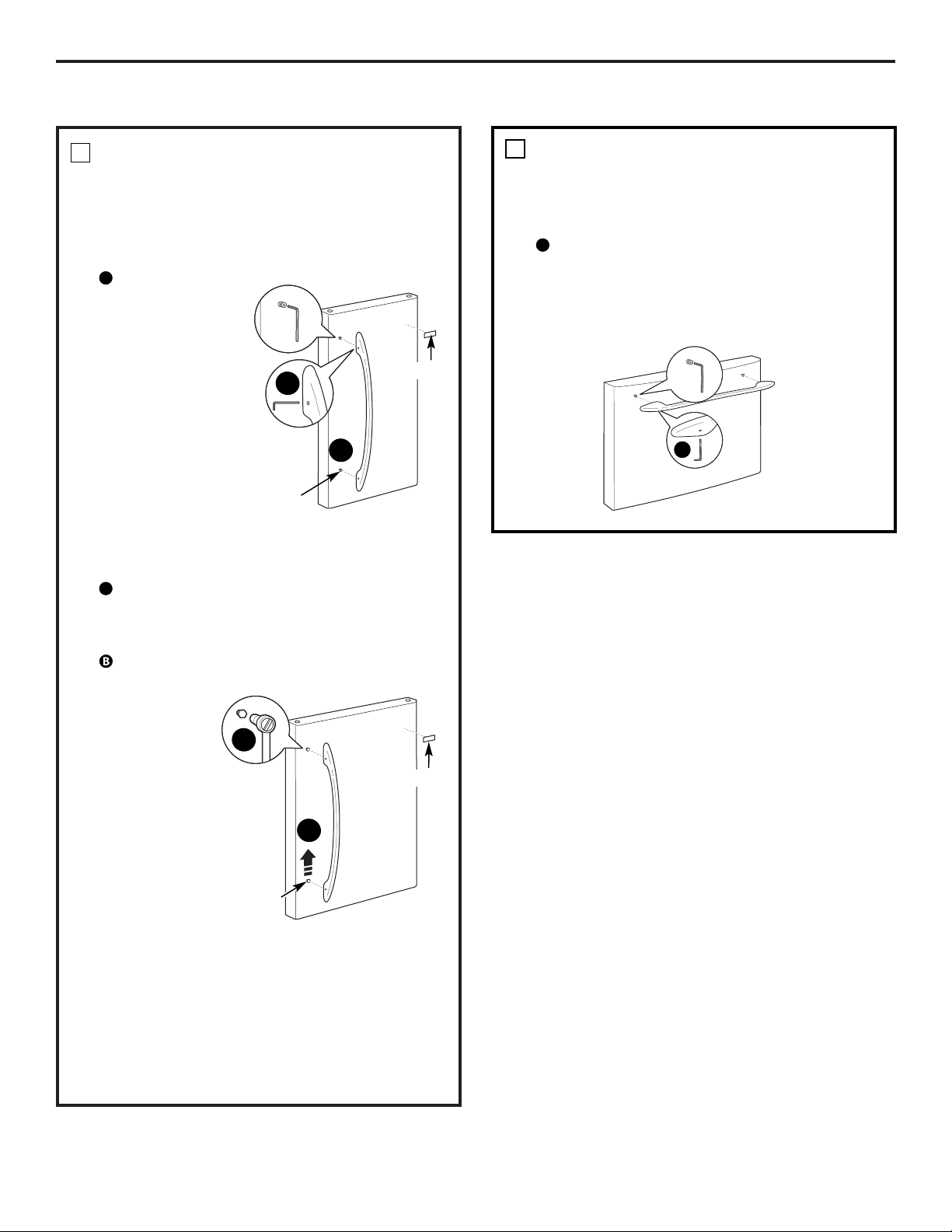 B