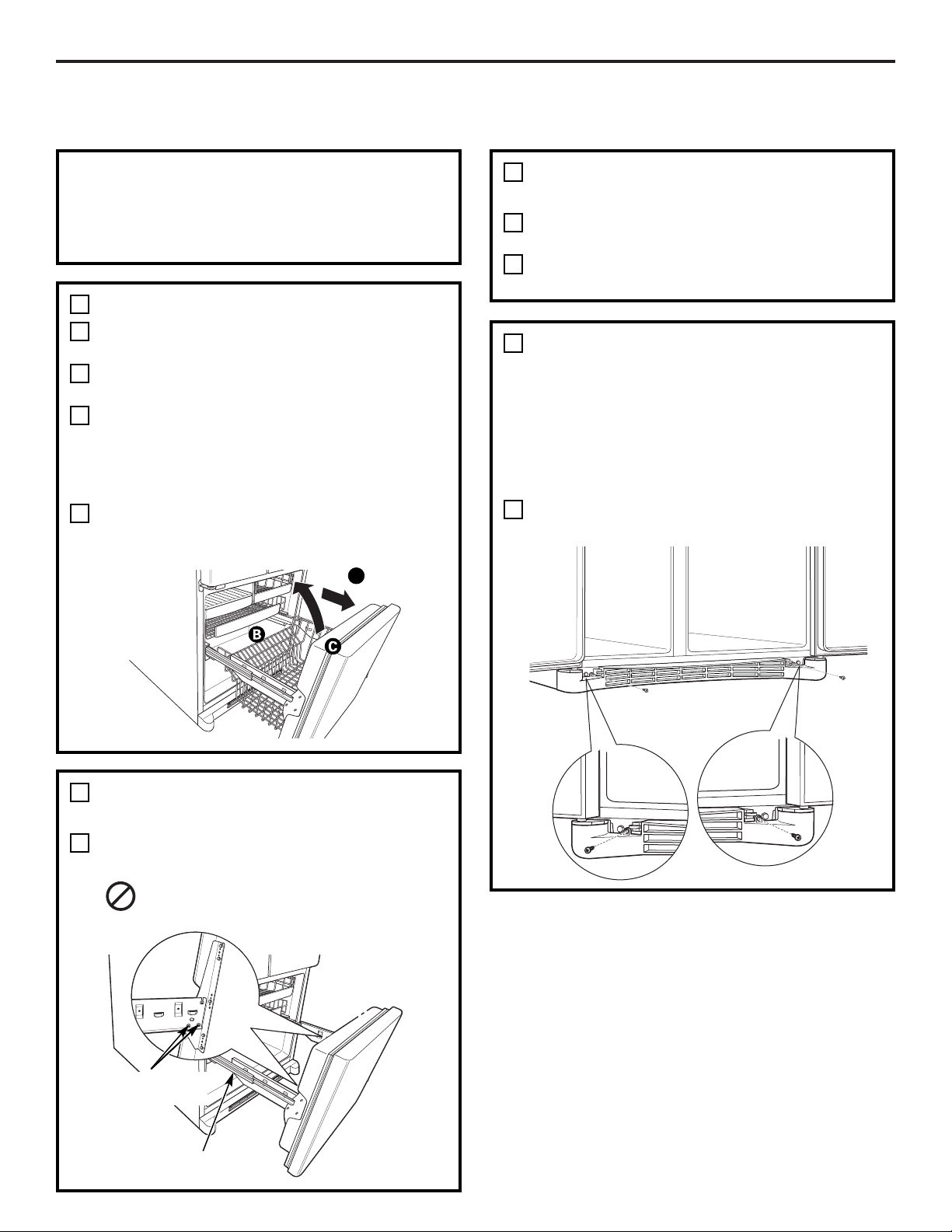 B

C