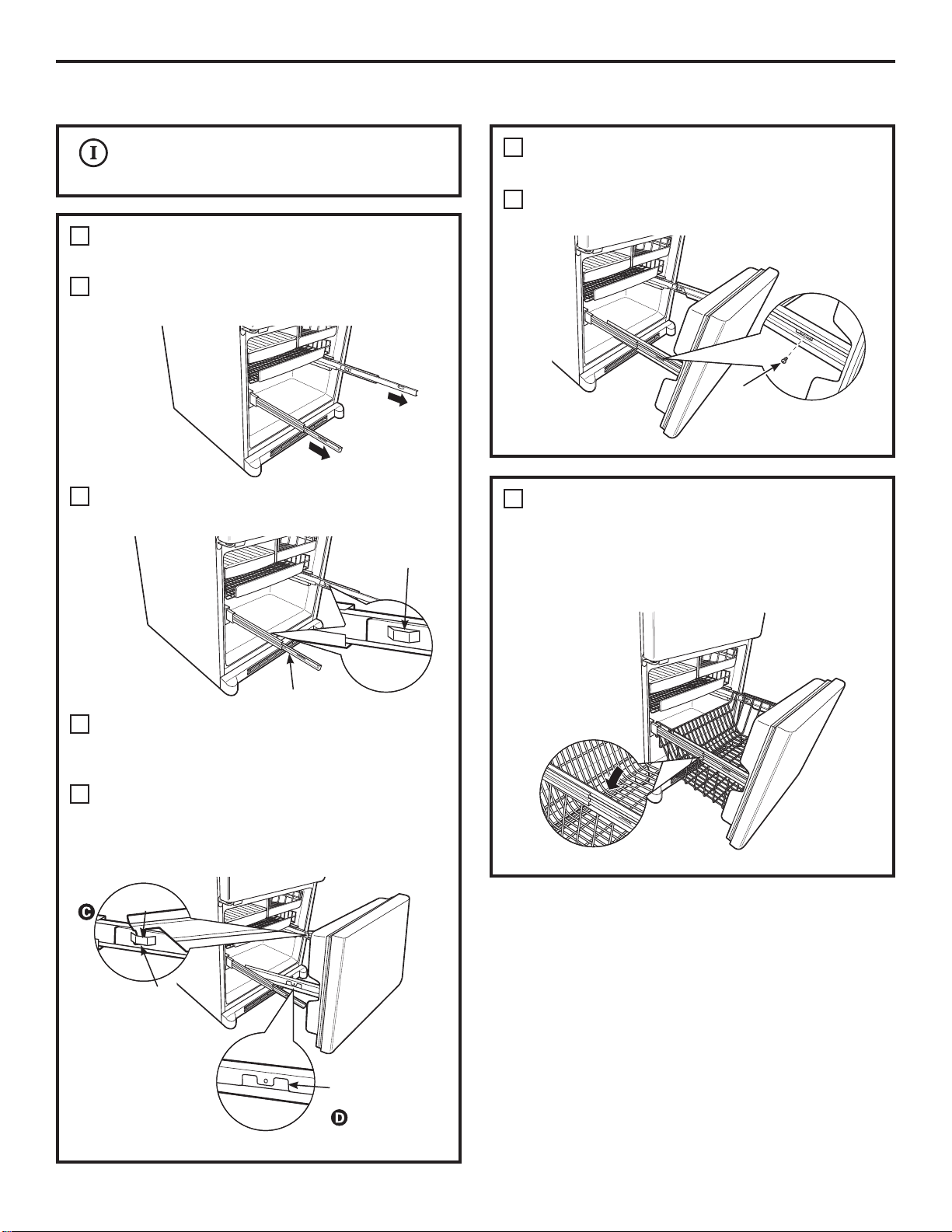 I

C

D