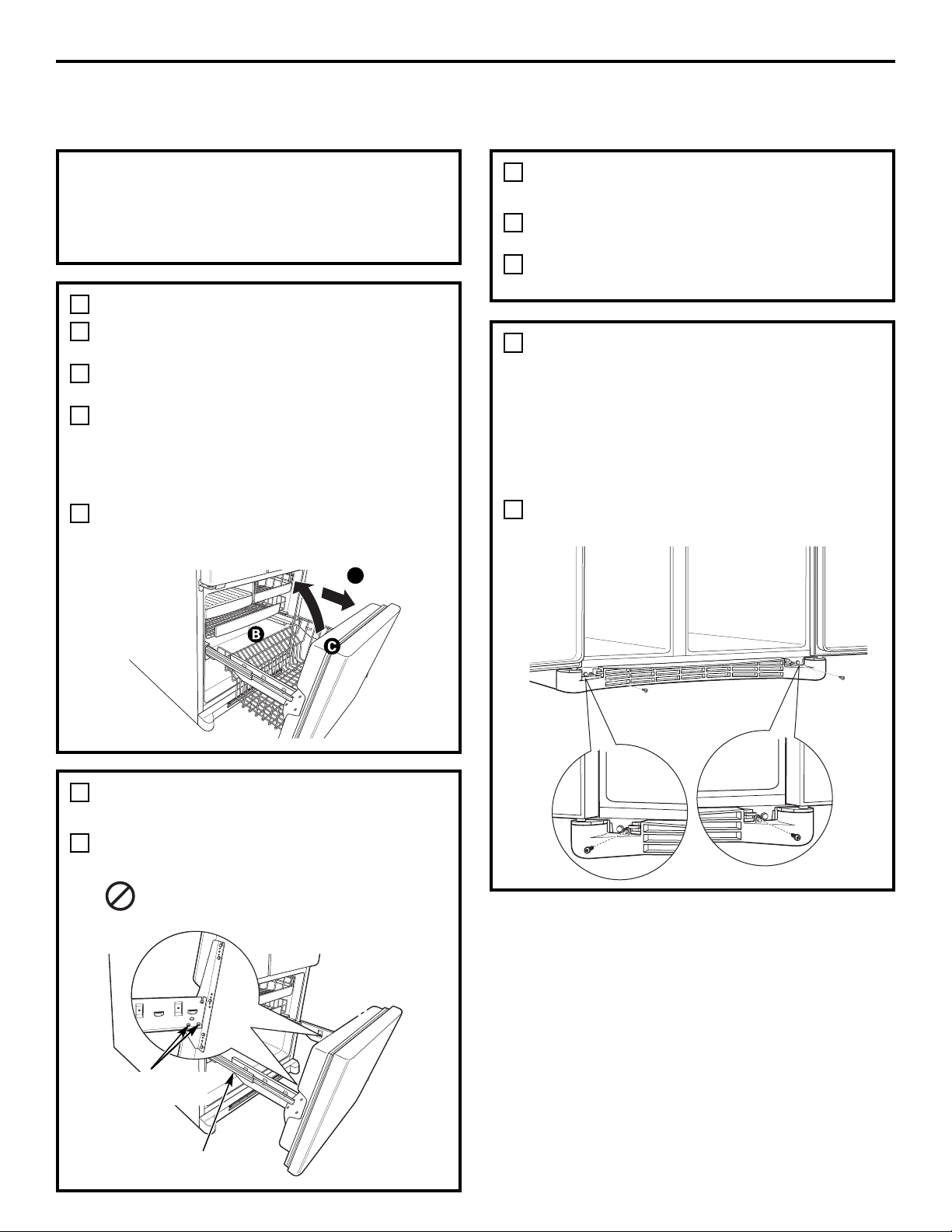 B

C