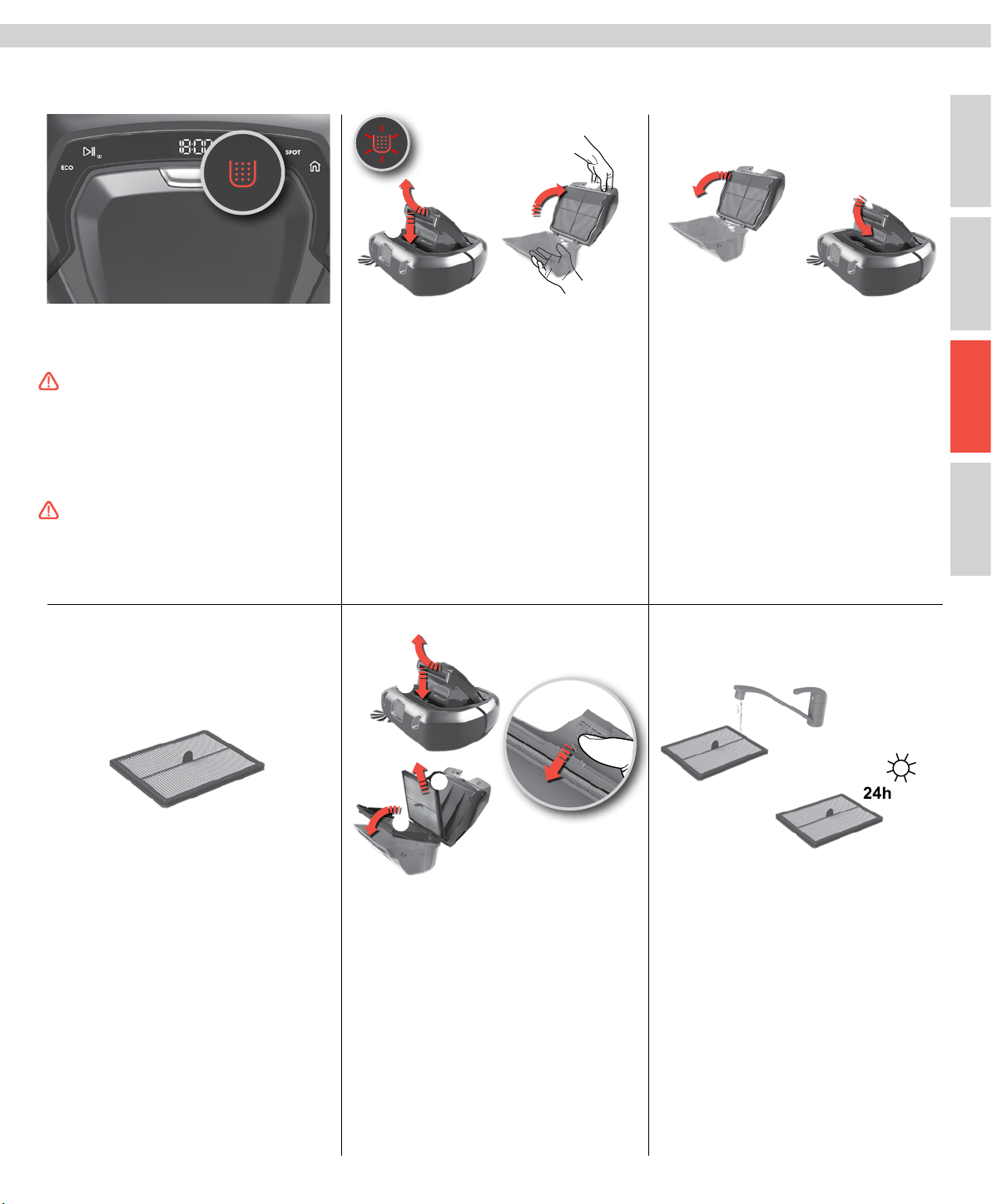 ECO

SPOT

24h