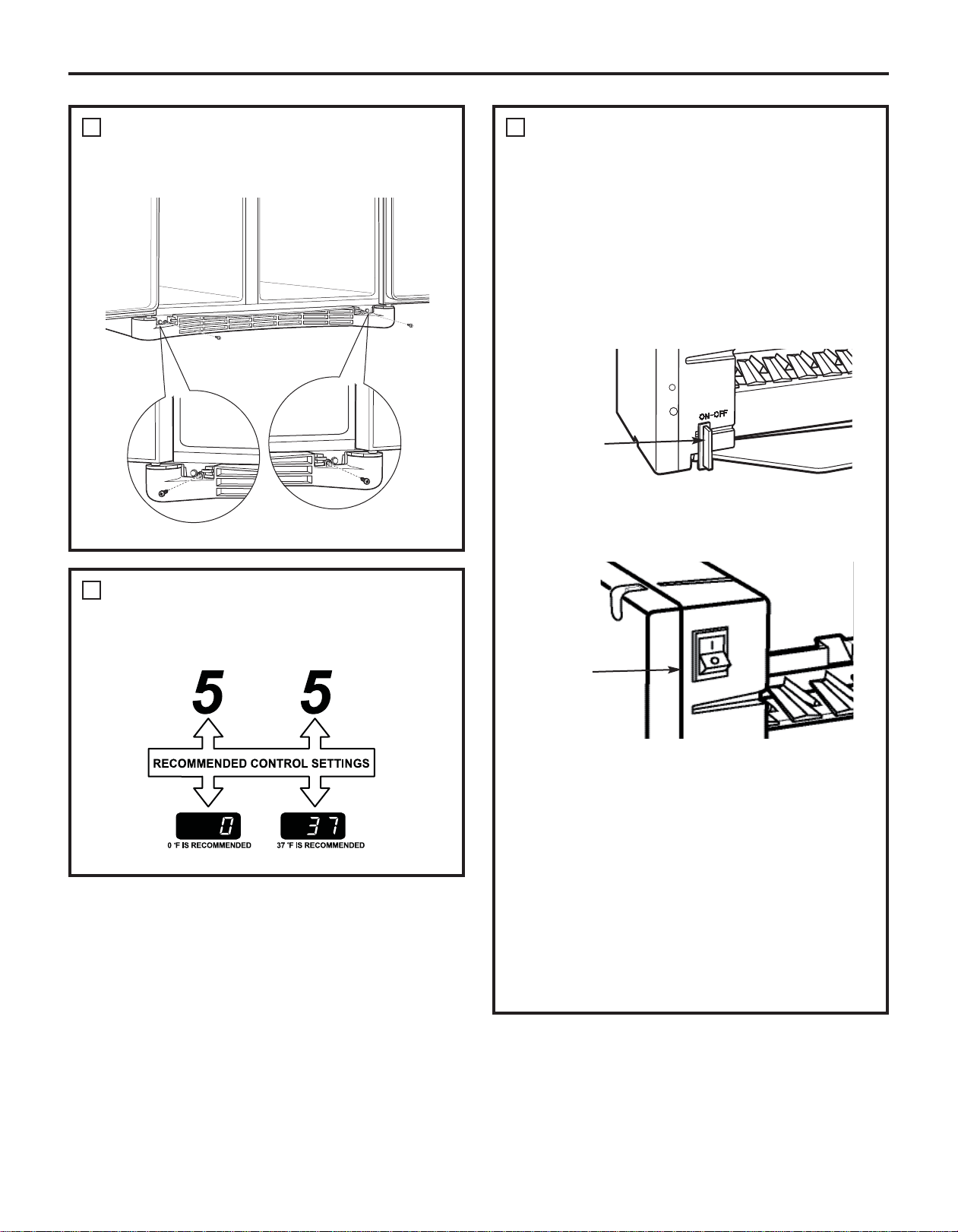 ON-OFF

5

5

RECOMMENDED CONTROL SETTINGS

0

37

0 °F IS RECOMMENDED

37 °F IS RECOMMENDED