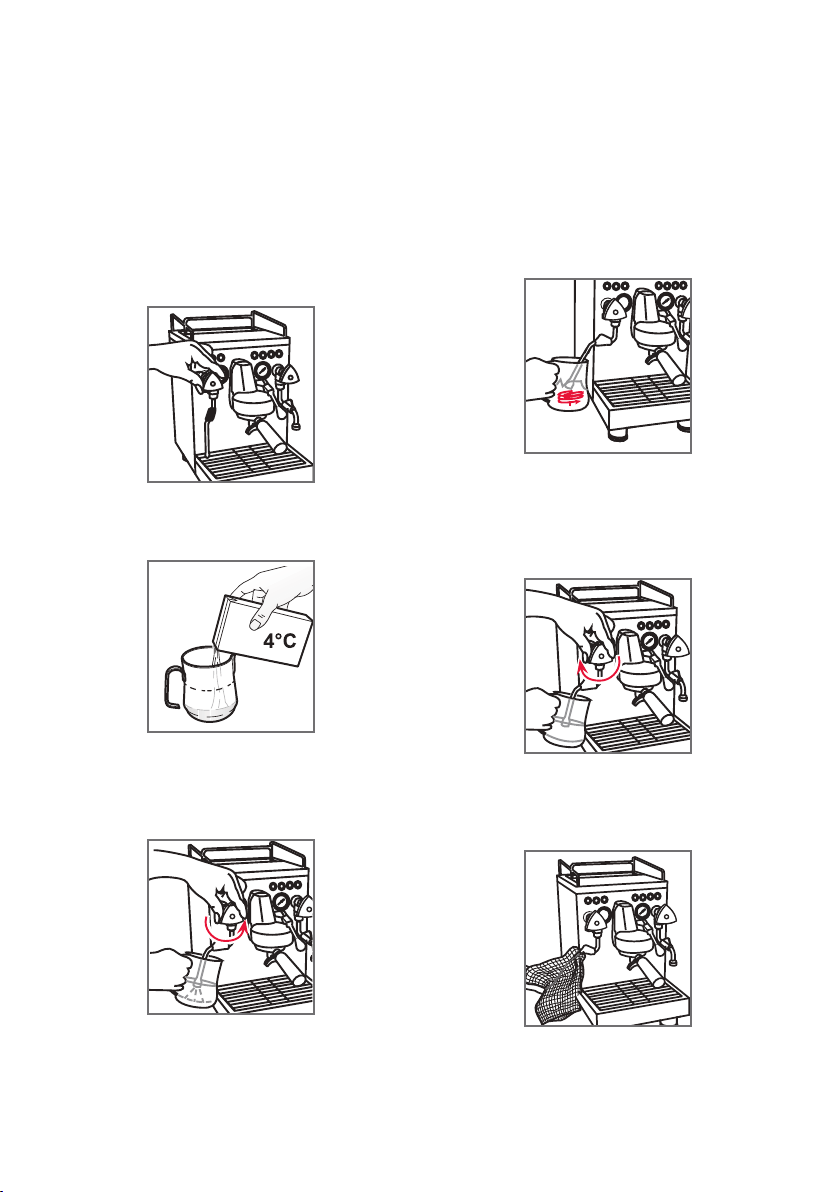 4°C