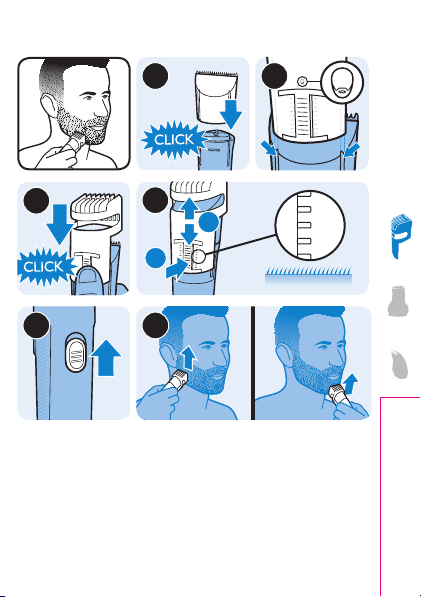 CLICK

CLICK