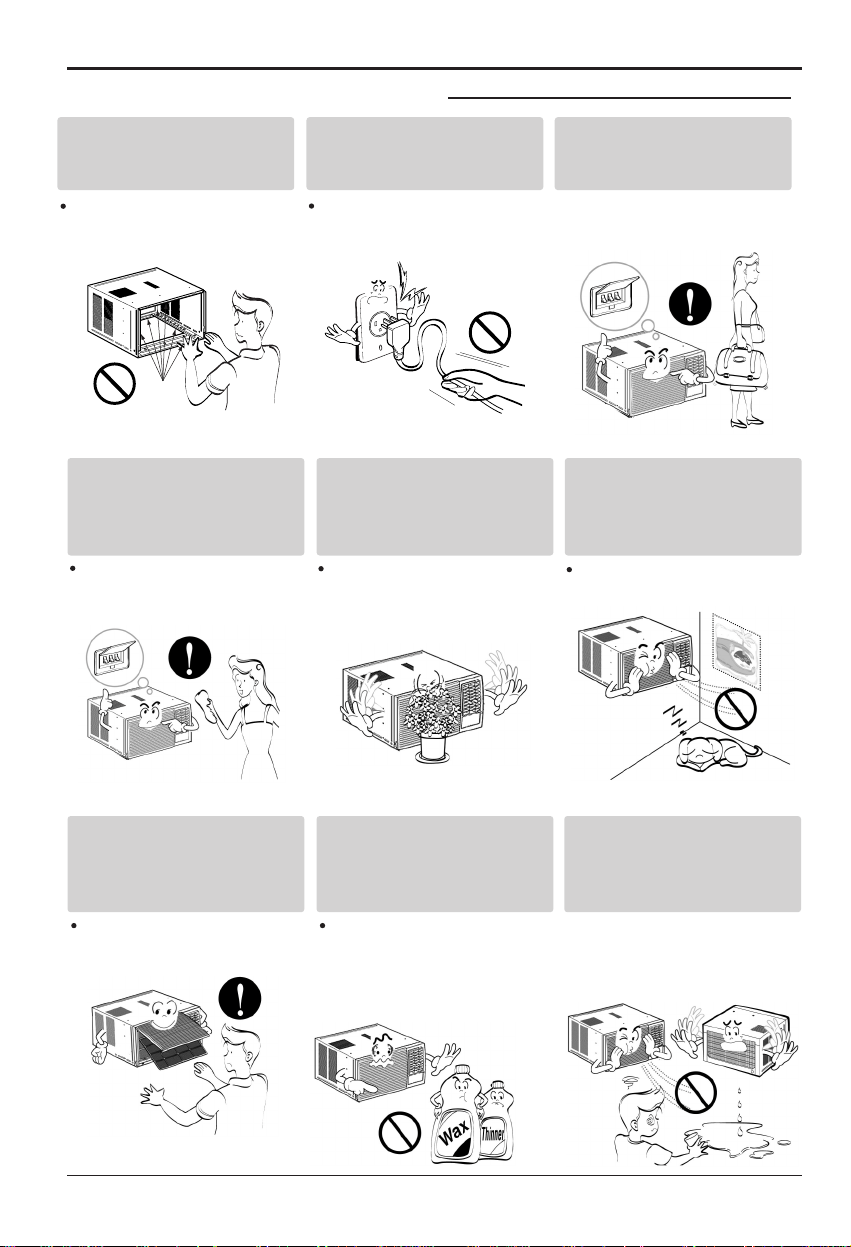 Wax

Thinner