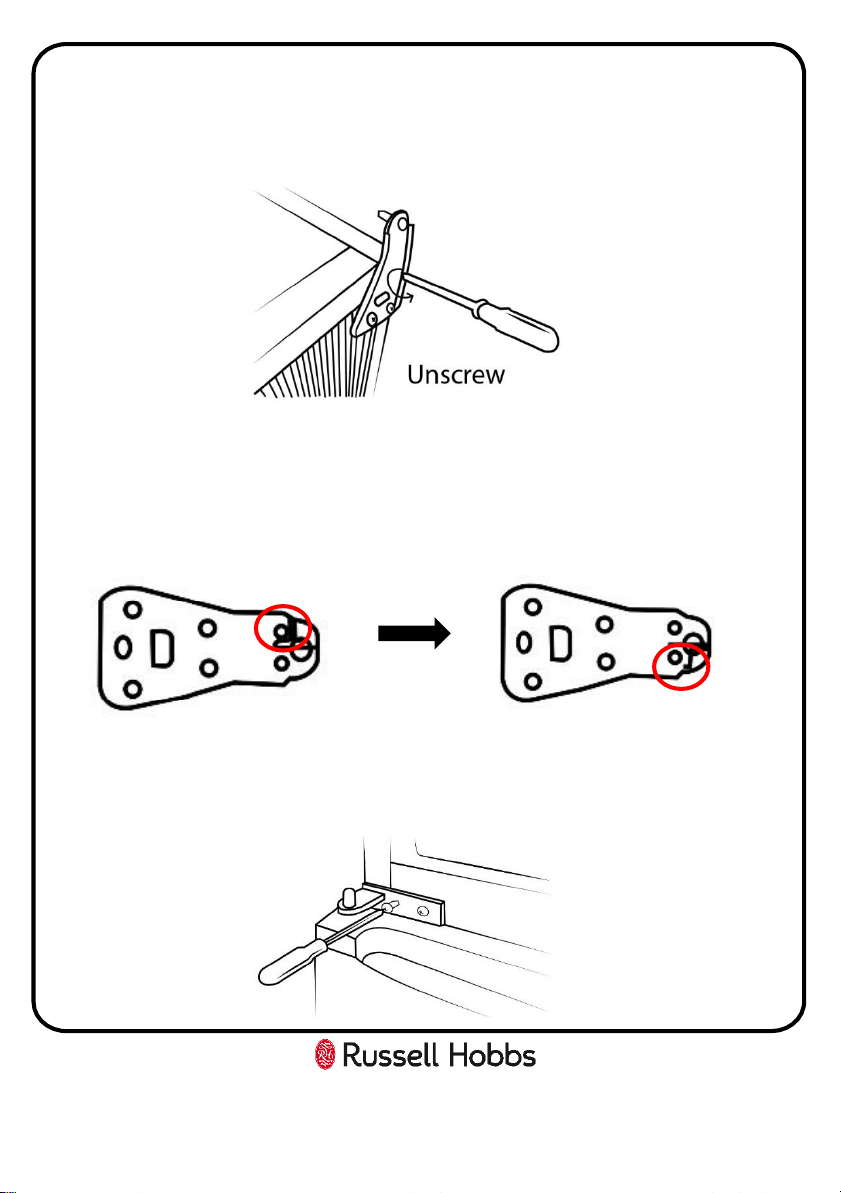 Unscrew

D

D

Russell Hobbs