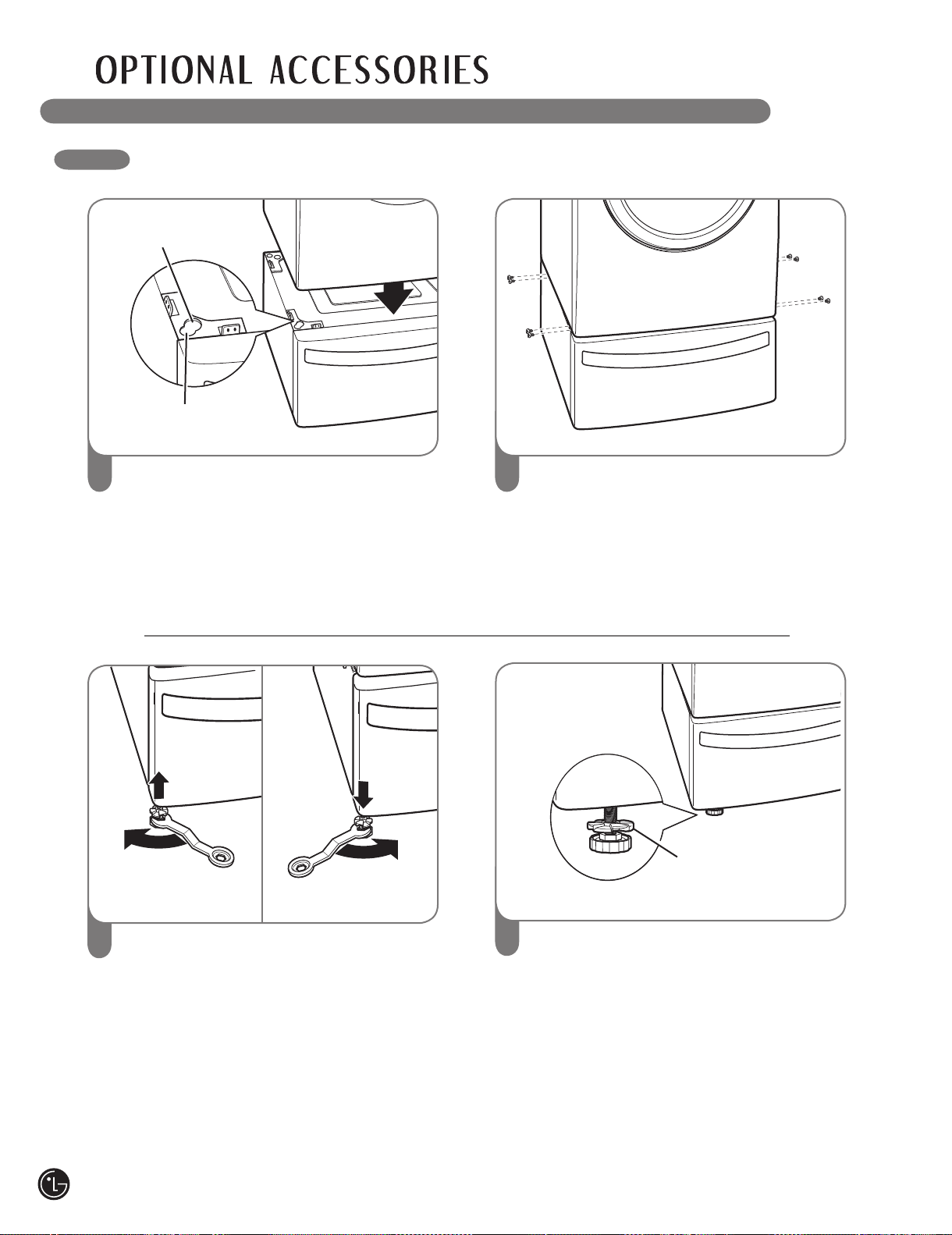 OPTIONAL ACCESSORIES

LG