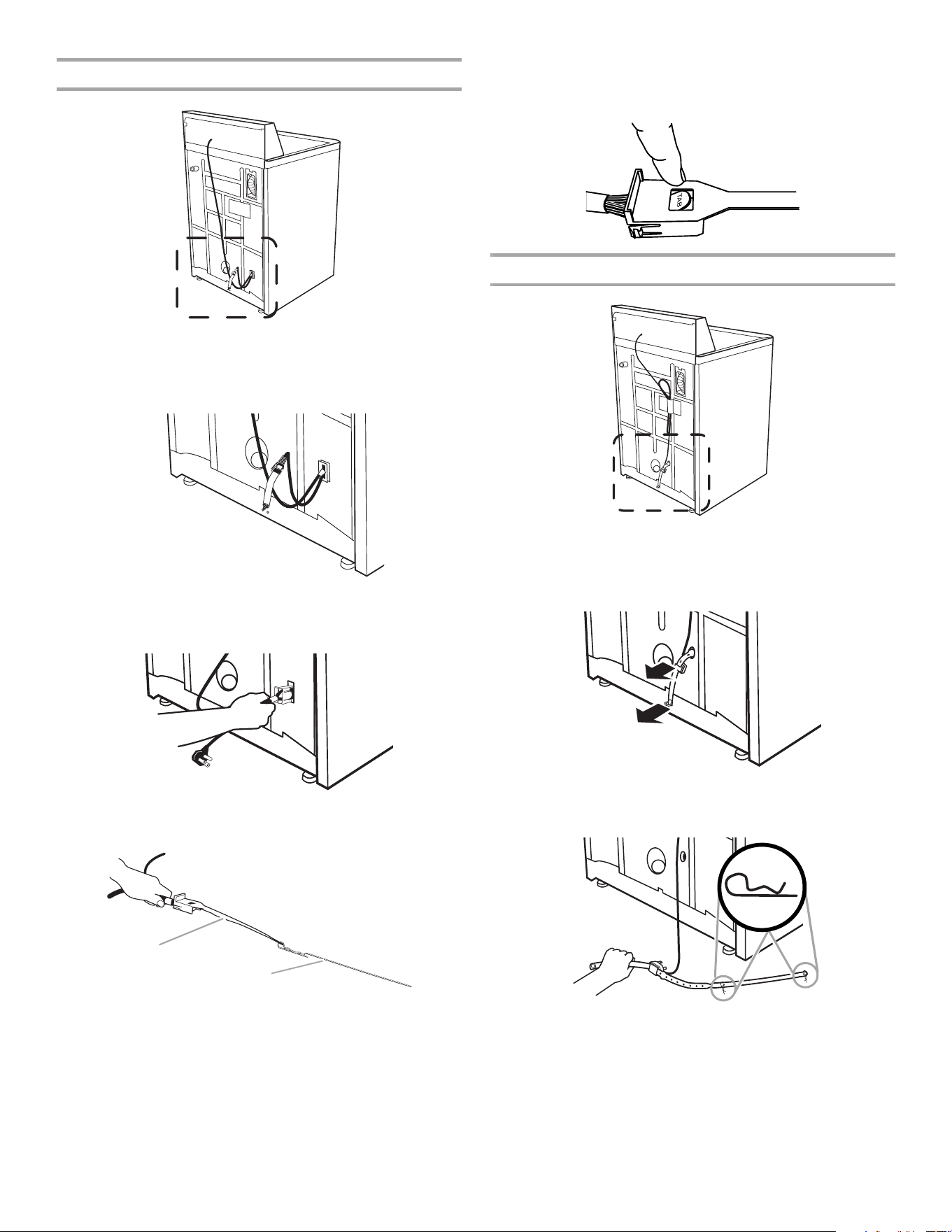 TAB