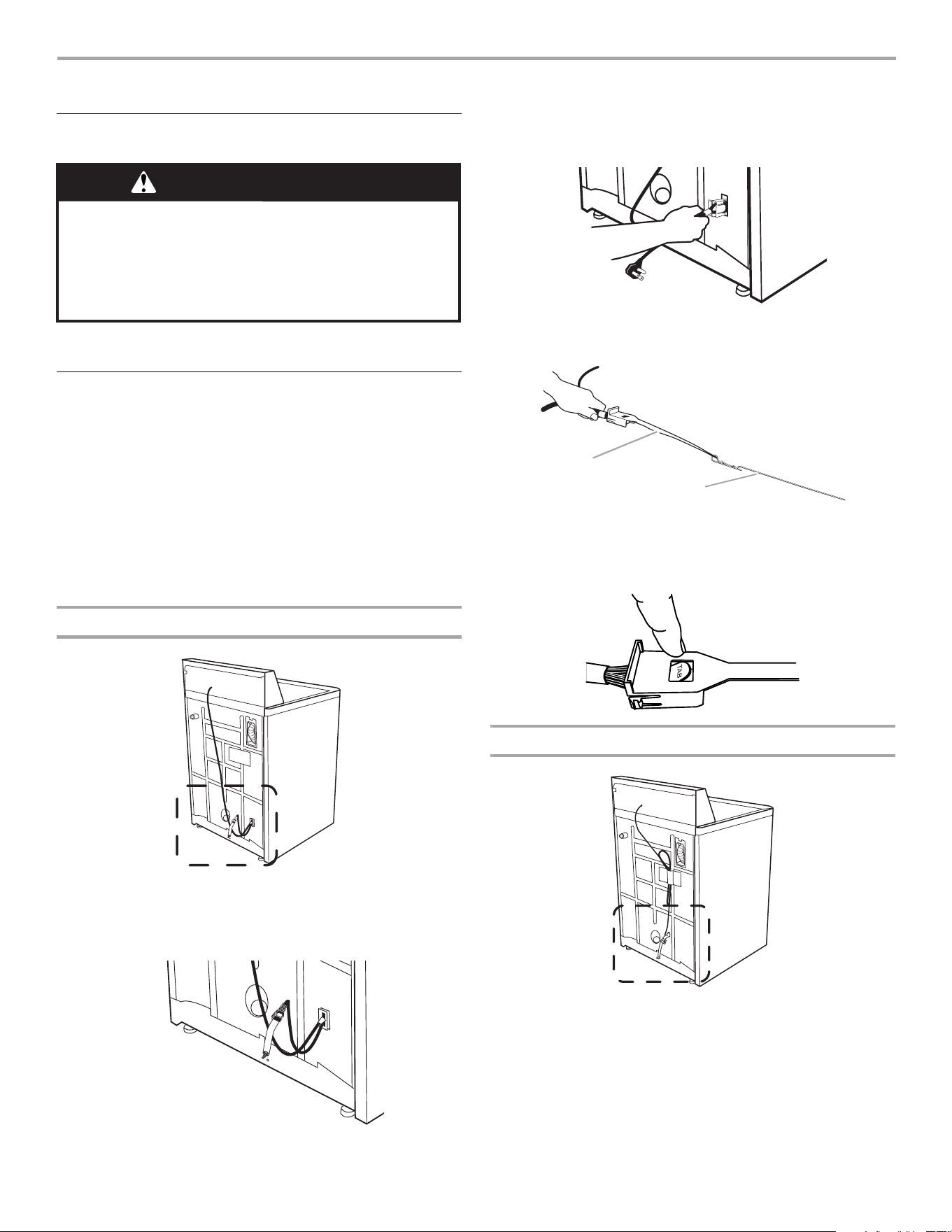 TAB