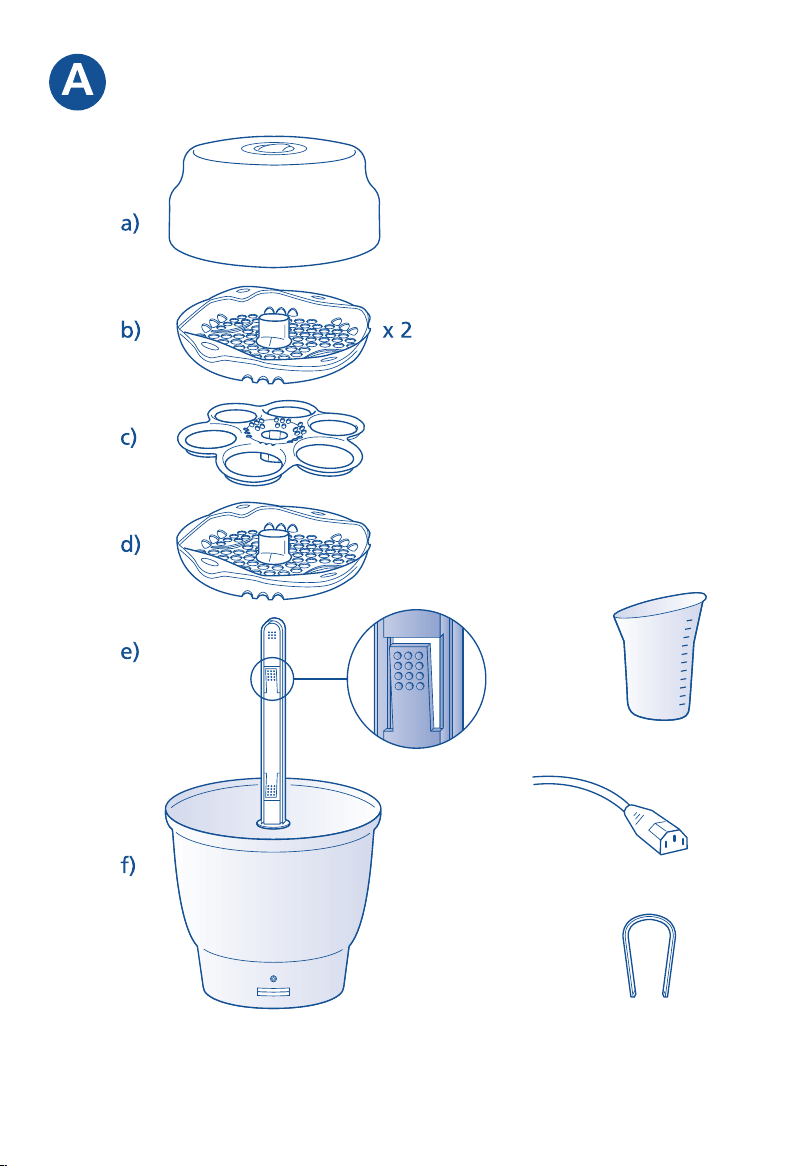 A

a)

b)

x 2

c)

d)

e)

f)