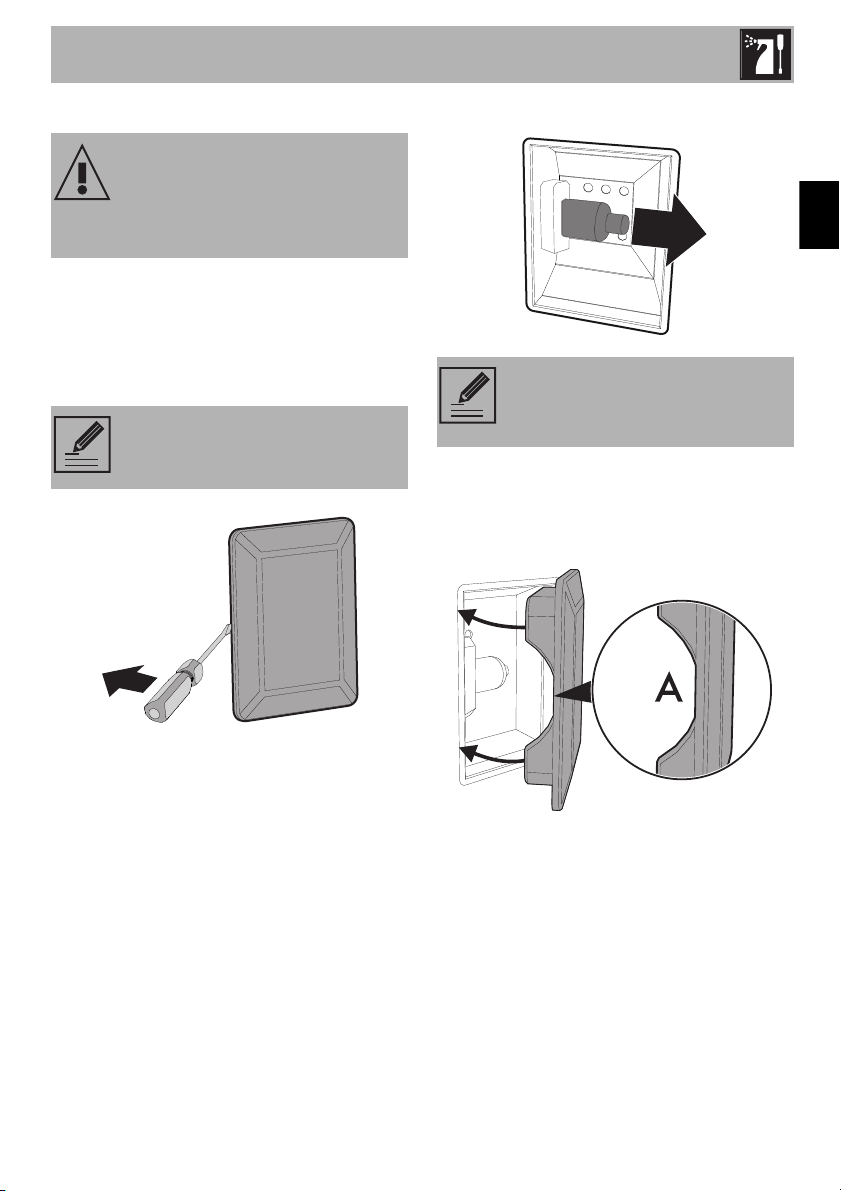 A