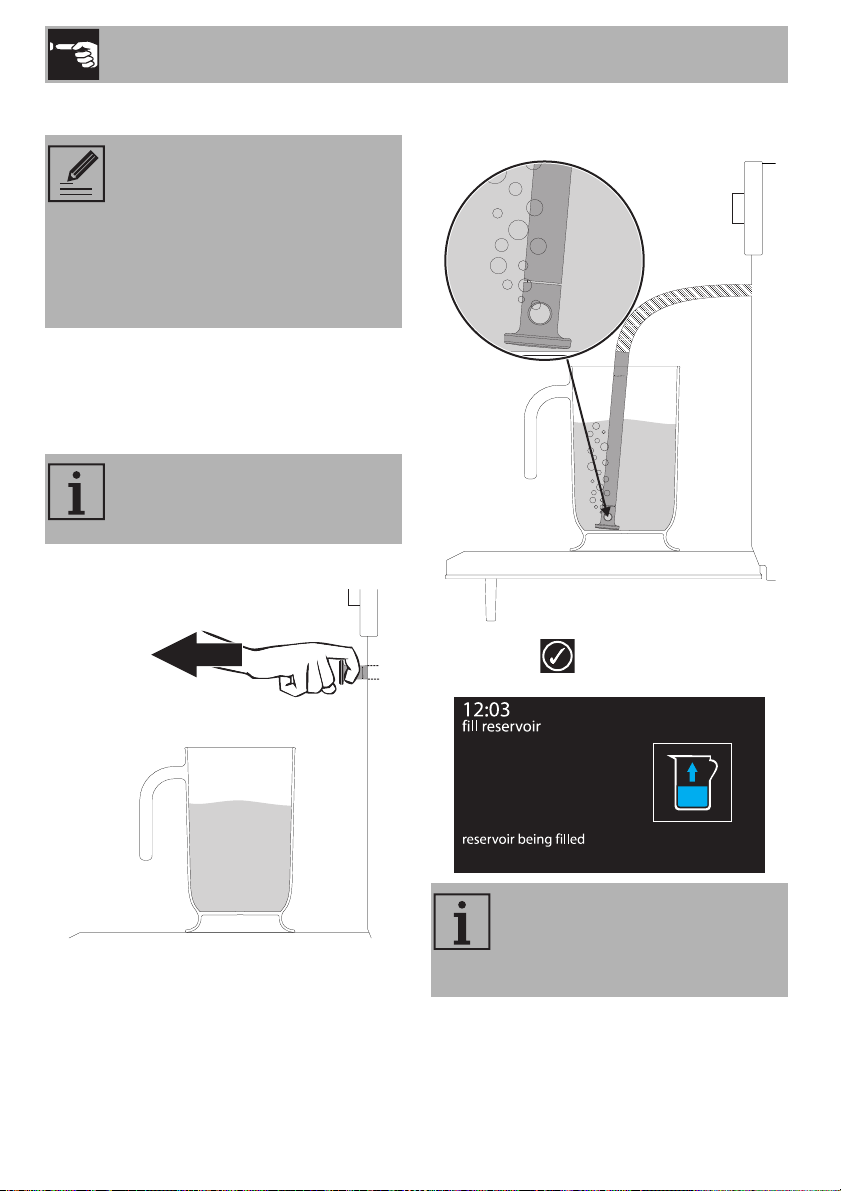 12:03
fill reservoir

reservoir being filled