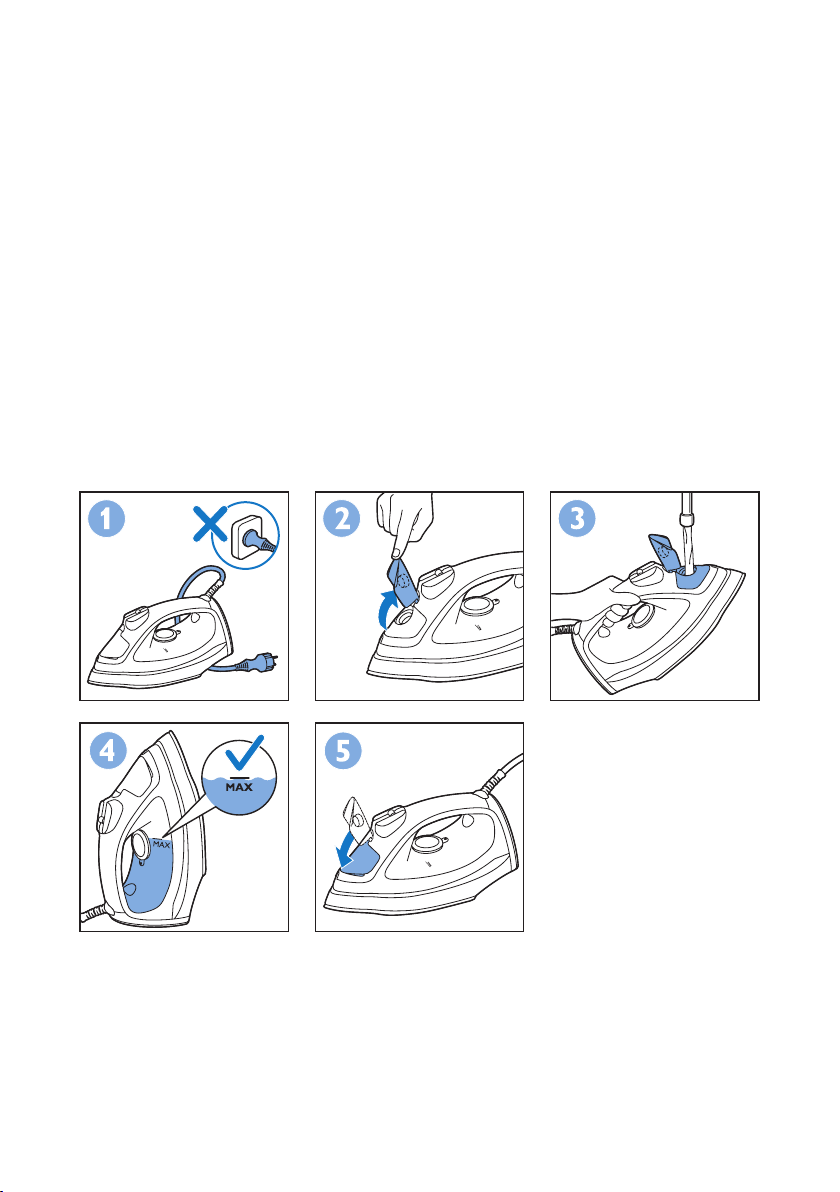 1

2

3

4

MAX

MAX

5